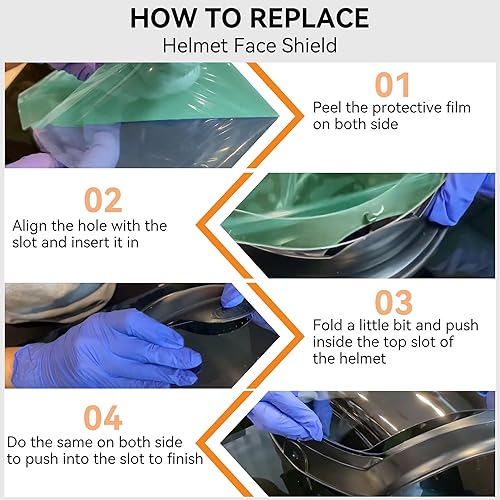 HOW TO REPLACE
Helmet Face Shield

01
Peel the protective film on both side

02
Align the hole with the slot and insert it in

03
Fold a little bit and push inside the top slot of the helmet

04
Do the same on both side to push into the slot to finish