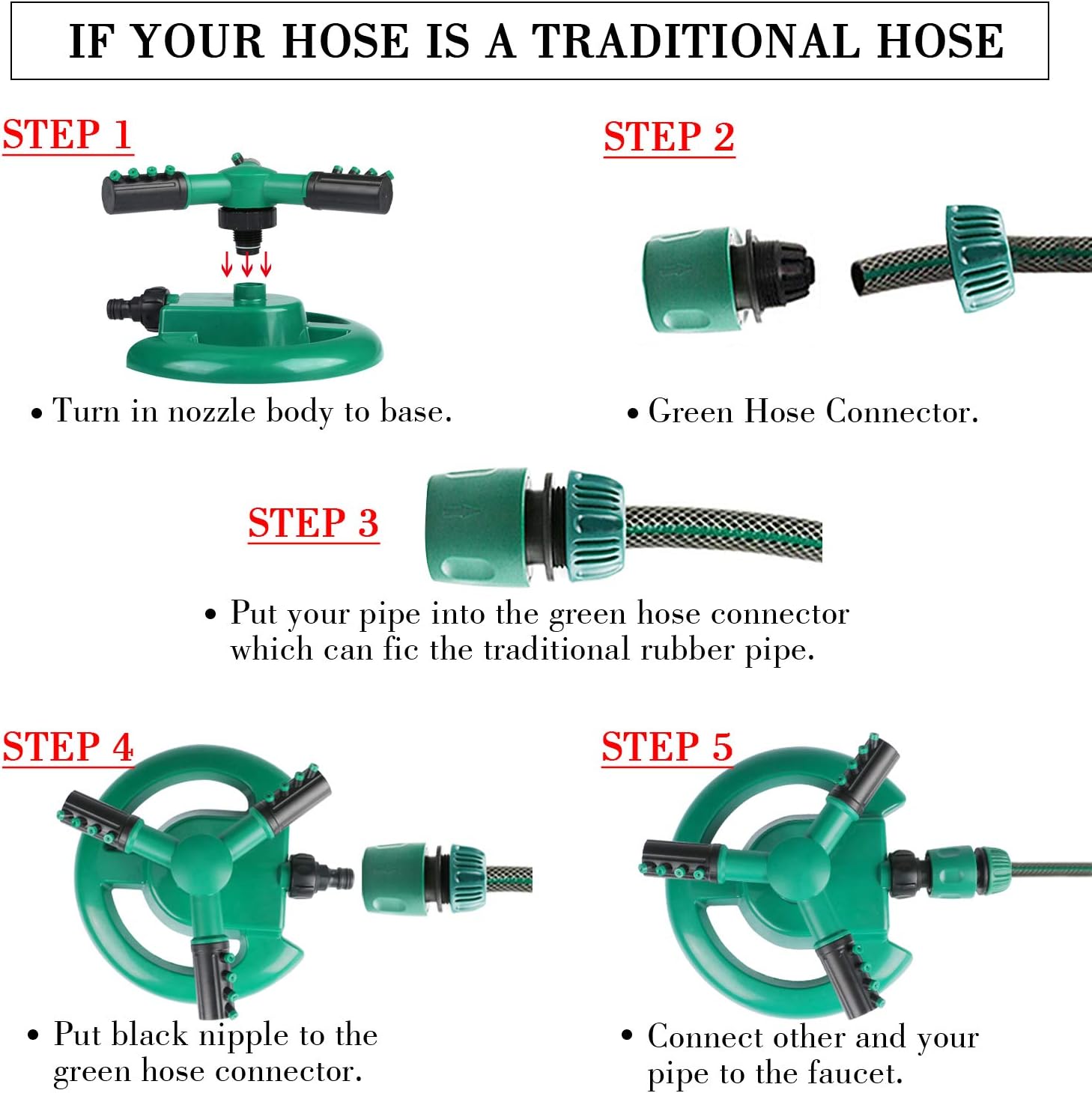 IF YOUR HOSE IS A TRADITIONAL HOSE

STEP 1

• Turn in nozzle body to base.

STEP 2

• Green Hose Connector.

STEP 3

• Put your pipe into the green hose connector which can fic the traditional rubber pipe.

STEP 4

• Put black nipple to the green hose connector.

STEP 5

• Connect other and your pipe to the faucet.