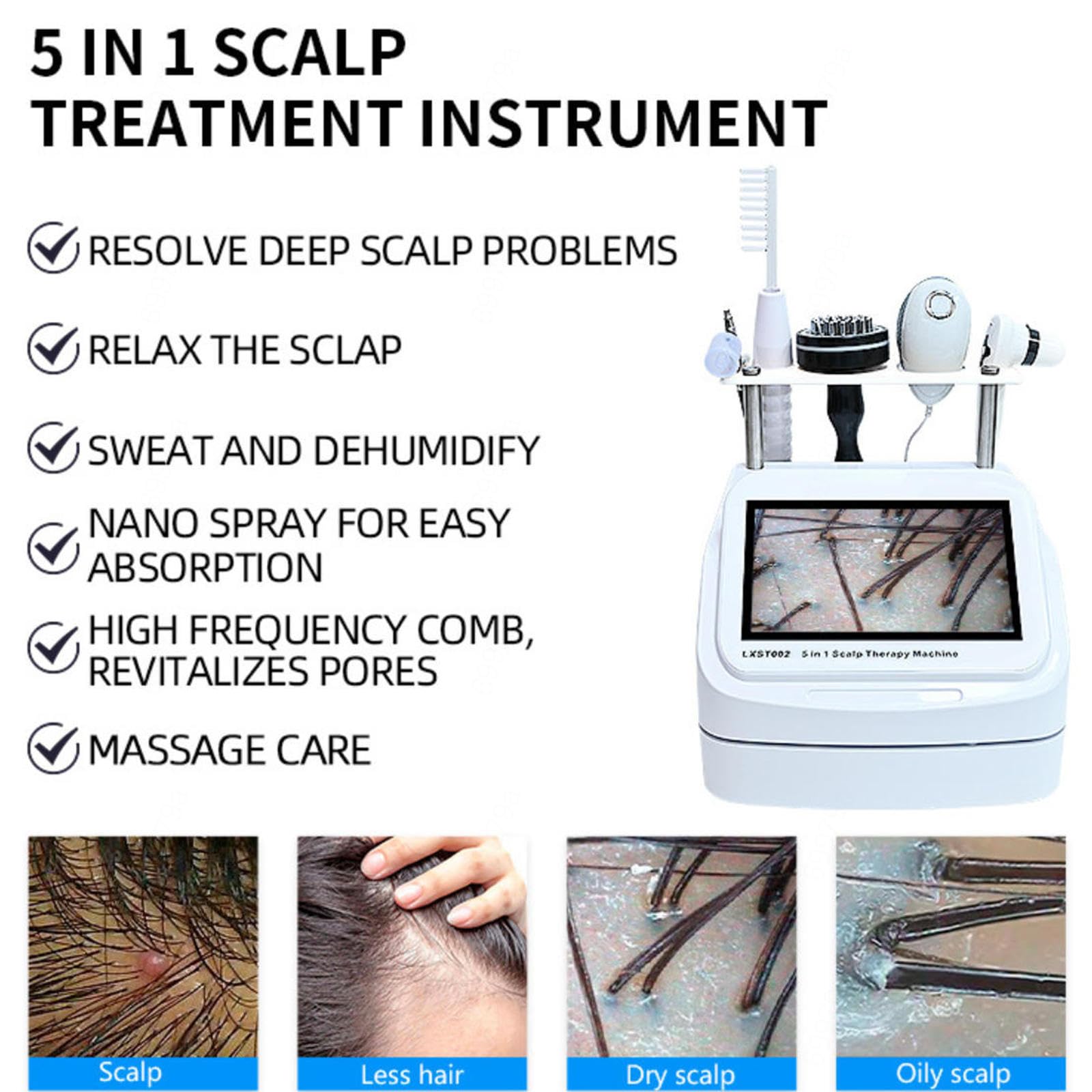 5 IN 1 SCALP TREATMENT INSTRUMENT

RESOLVE DEEP SCALP PROBLEMS

RELAX THE SCLAP

SWEAT AND DEHUMIDIFY

NANO SPRAY FOR EASY ABSORPTION

HIGH FREQUENCY COMB, REVITALIZES PORES

MASSAGE CARE

LXST002 5 in 1 Scalp Therapy Machine

Scalp

Less hair

Dry scalp

Oily scalp