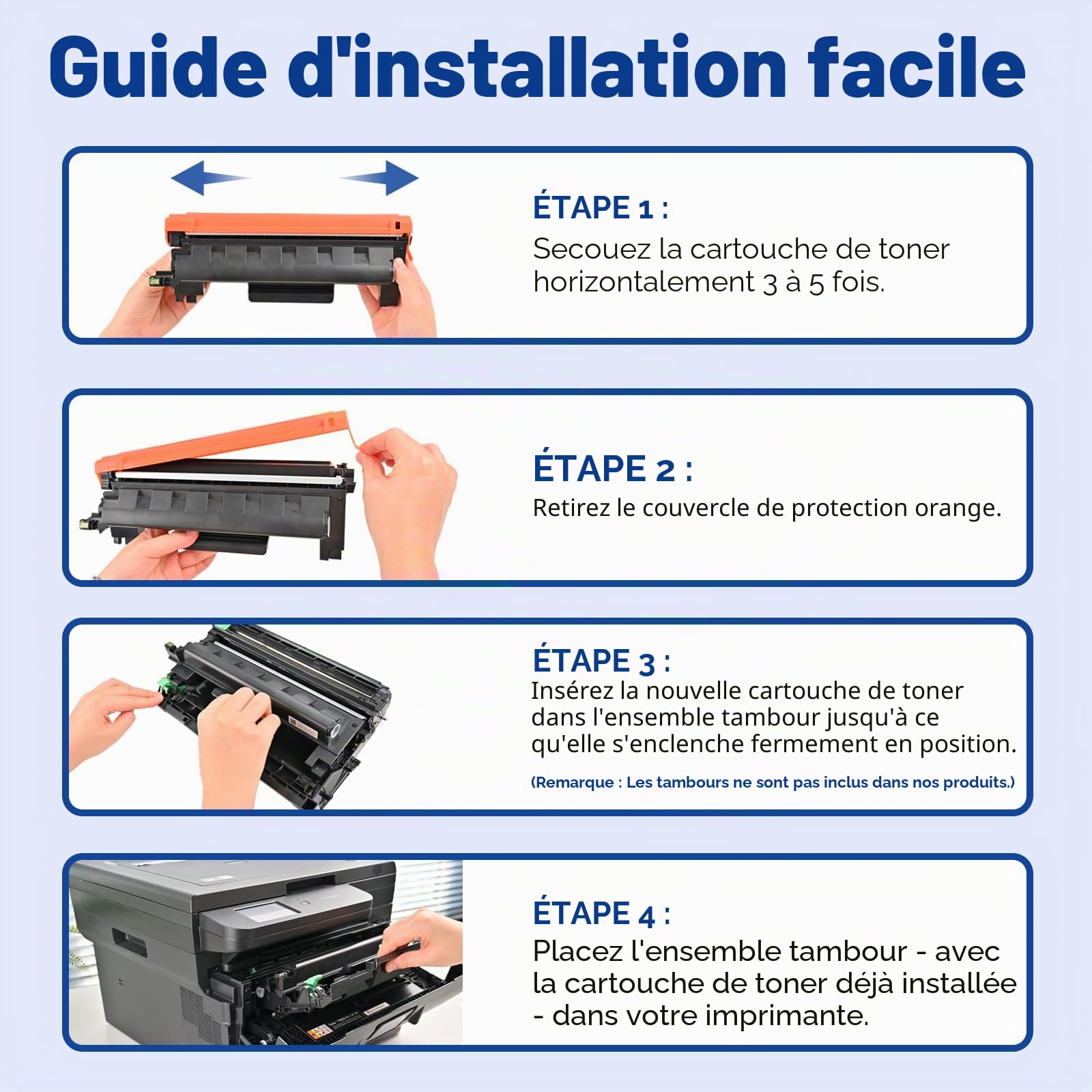 Guide d'installation facile

ÉTAPE 1 :
Secouez la cartouche de toner horizontalement 3 à 5 fois.

ÉTAPE 2 :
Retirez le couvercle de protection orange.

ÉTAPE 3 :
Insérez la nouvelle cartouche de toner dans l'ensemble tambour jusqu'à ce qu'elle s'enclenche fermement en position.
(Remarque : Les tambours ne sont pas inclus dans nos produits.)

ÉTAPE 4 :
Placez l'ensemble tambour - avec la cartouche de toner déjà installée - dans votre imprimante.