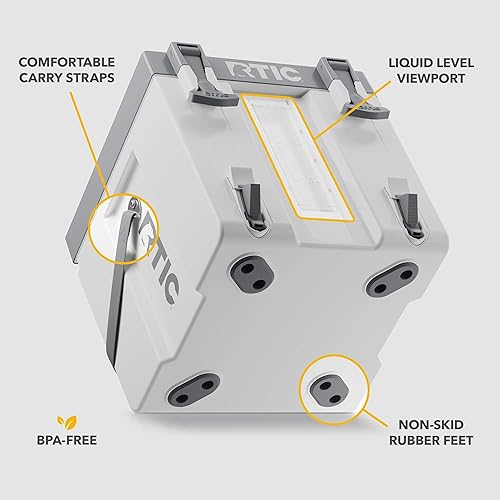 COMFORTABLE CARRY STRAPS

RTIC

LIQUID LEVEL VIEWPORT

RTIC

BPA-FREE

NON-SKID RUBBER FEET