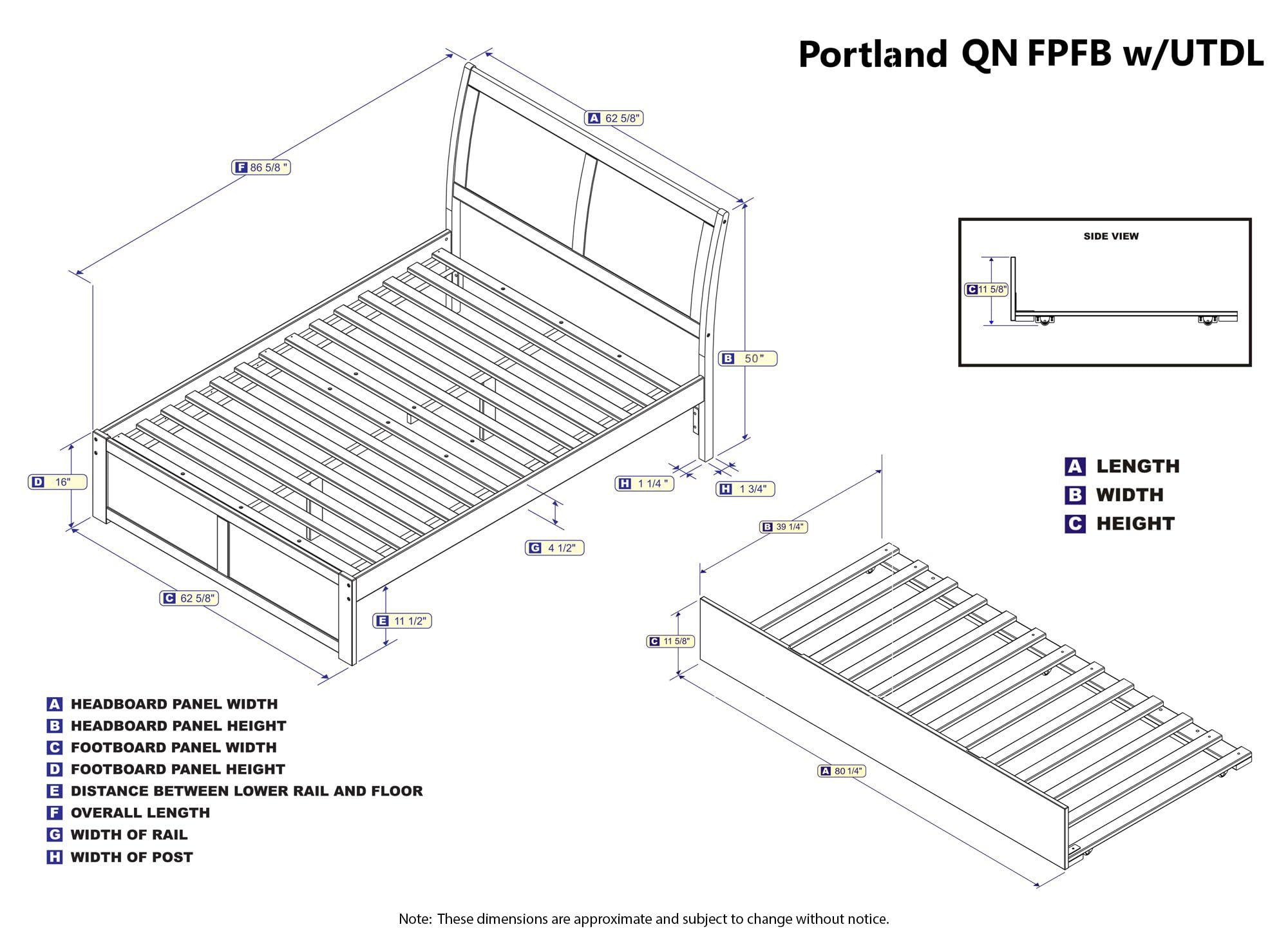 Portland QN FPFB w/UTDL

A 62 5/8"

F 86 5/8 "

B 50"

D 16"

H 1 1/4 "

H 1 3/4"

G 4 1/2"

C 62 5/8"

E 11 1/2"

SIDE VIEW

C 11 5/8"

A LENGTH
B WIDTH
C HEIGHT

B 39 1/4"

C 11 5/8"

A 80 1/4"

A HEADBOARD PANEL WIDTH
B HEADBOARD PANEL HEIGHT
C FOOTBOARD PANEL WIDTH
D FOOTBOARD PANEL HEIGHT
E DISTANCE BETWEEN LOWER RAIL AND FLOOR
F OVERALL LENGTH
G WIDTH OF RAIL
H WIDTH OF POST

Note: These dimensions are approximate and subject to change without notice.