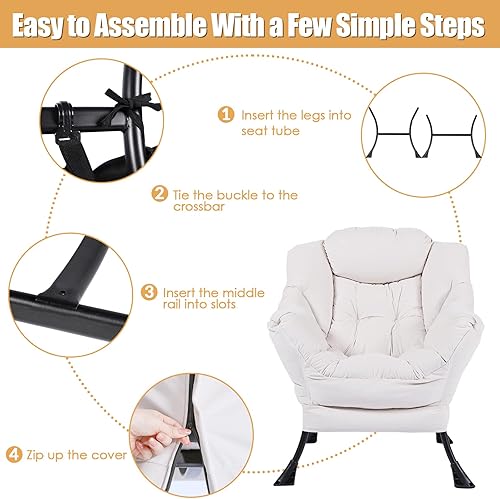 Easy to Assemble With a Few Simple Steps

1 Insert the legs into seat tube

2 Tie the buckle to the crossbar

3 Insert the middle rail into slots

4 Zip up the cover