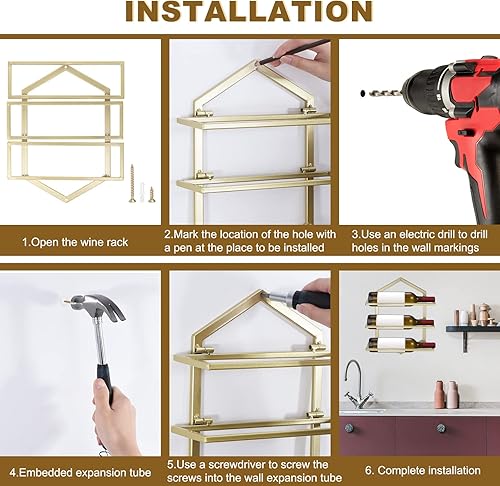 INSTALLATION

1.Open the wine rack

2.Mark the location of the hole with a pen at the place to be installed

3.Use an electric drill to drill holes in the wall markings

4.Embedded expansion tube

5.Use a screwdriver to screw the screws into the wall expansion tube

6. Complete installation