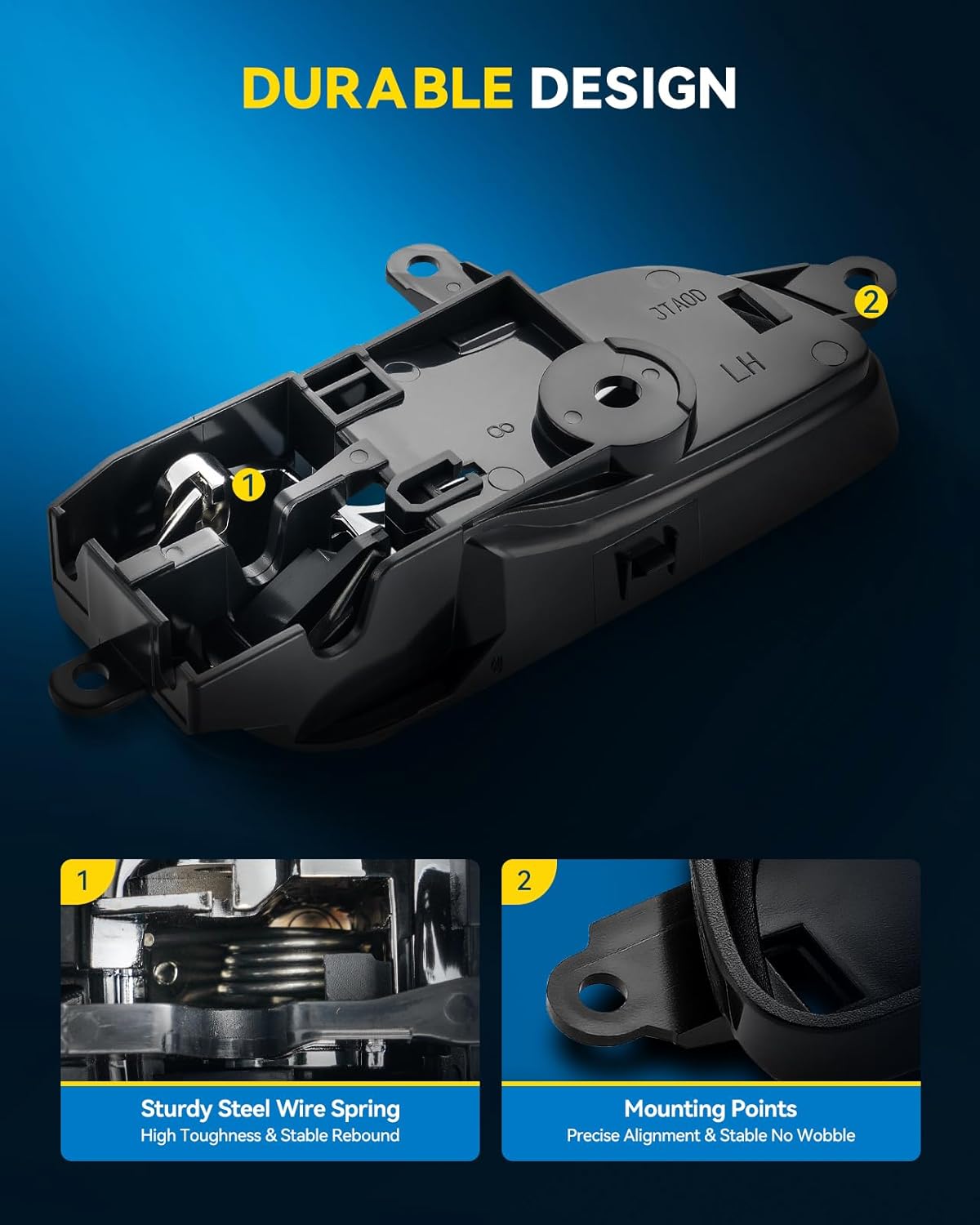 DURABLE DESIGN

JTAOD
LH
8

2

1

1

Sturdy Steel Wire Spring
High Toughness & Stable Rebound

2

Mounting Points
Precise Alignment & Stable No Wobble