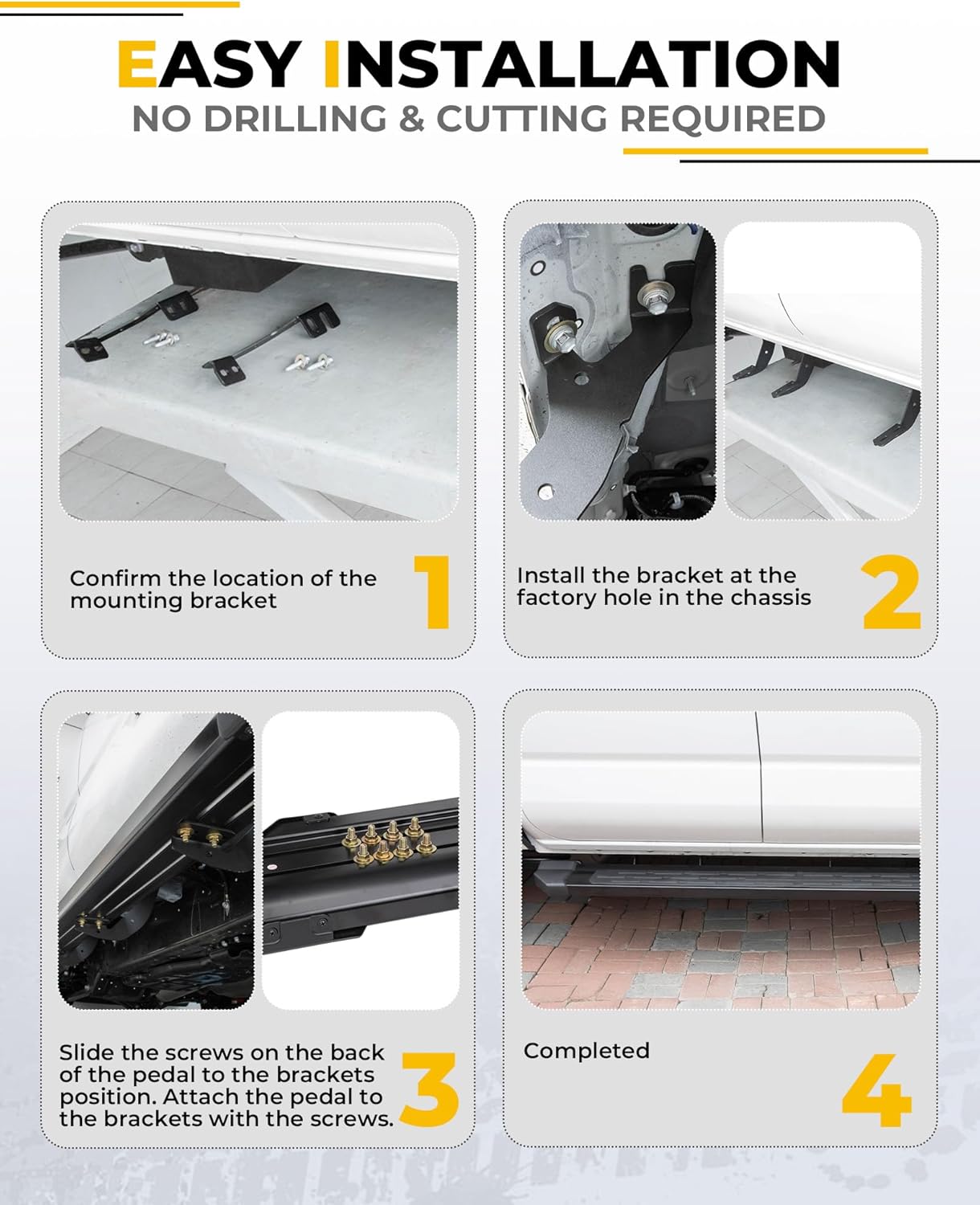 EASY INSTALLATION
NO DRILLING & CUTTING REQUIRED

Confirm the location of the mounting bracket

1

Install the bracket at the factory hole in the chassis

2

Slide the screws on the back of the pedal to the brackets position. Attach the pedal to the brackets with the screws.

3

Completed

4