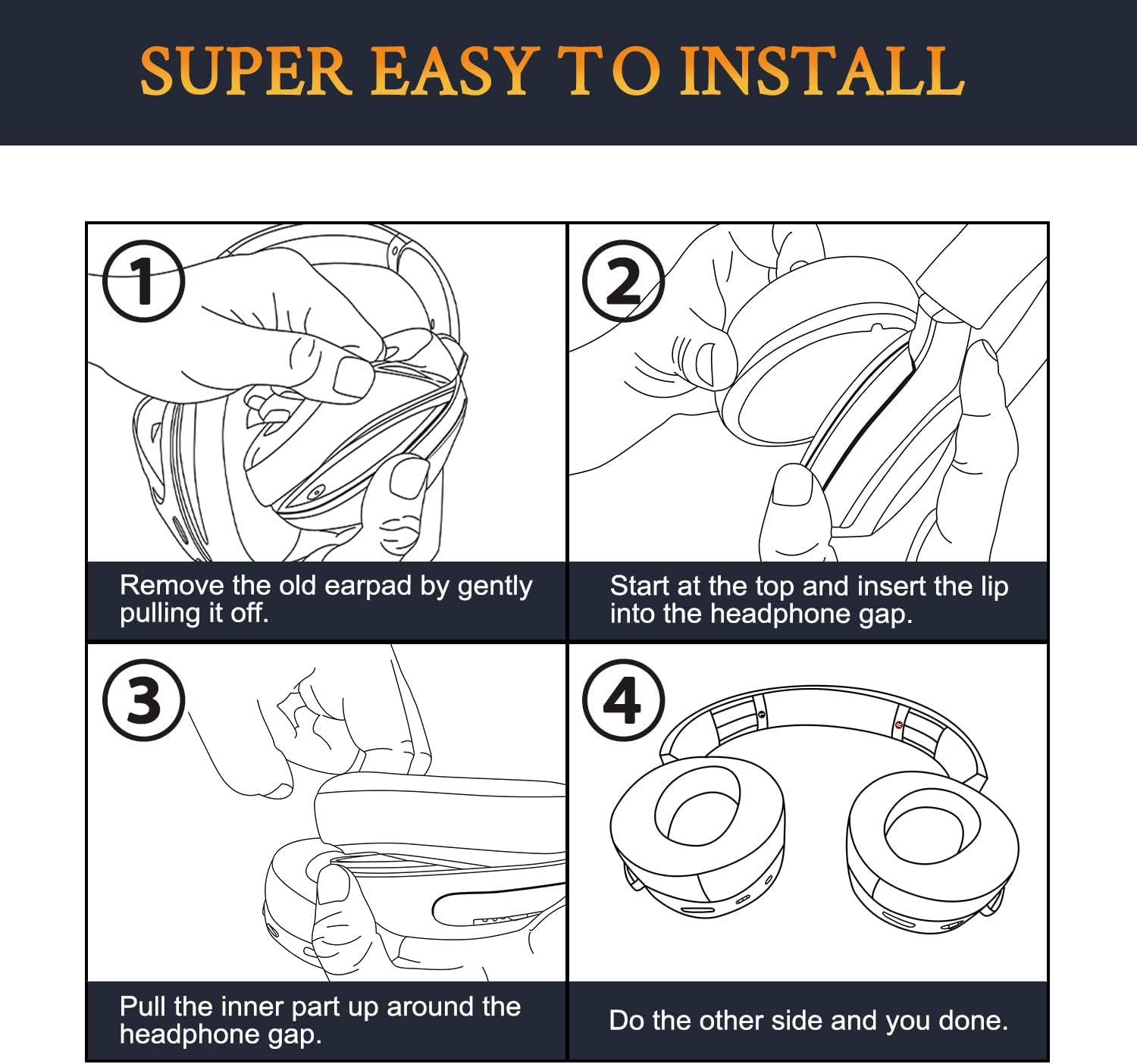 SUPER EASY TO INSTALL

1

Remove the old earpad by gently pulling it off.

2

Start at the top and insert the lip into the headphone gap.

3

Pull the inner part up around the headphone gap.

4

Do the other side and you done.