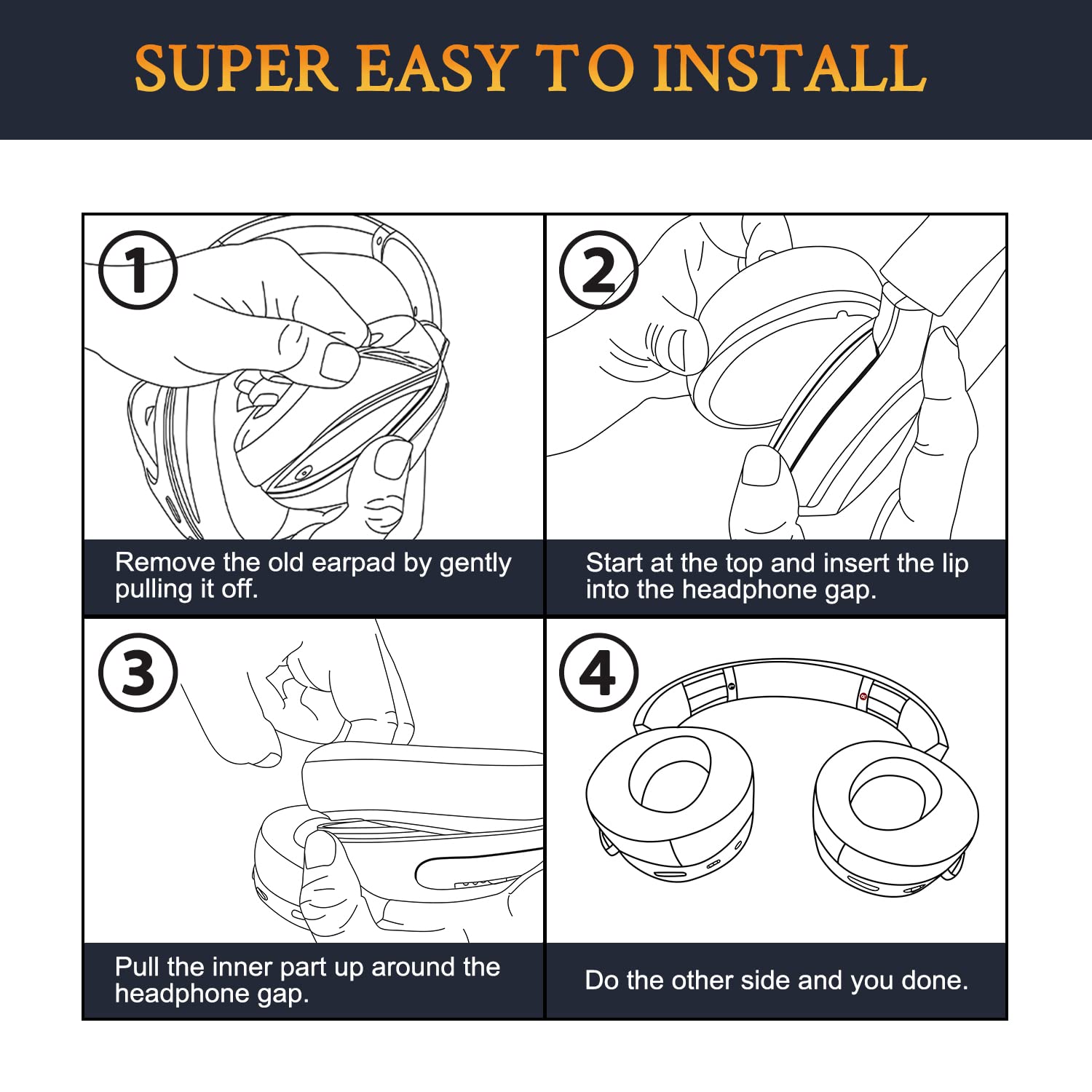 SUPER EASY TO INSTALL

1

Remove the old earpad by gently pulling it off.

2

Start at the top and insert the lip into the headphone gap.

3

Pull the inner part up around the headphone gap.

4

Do the other side and you done.