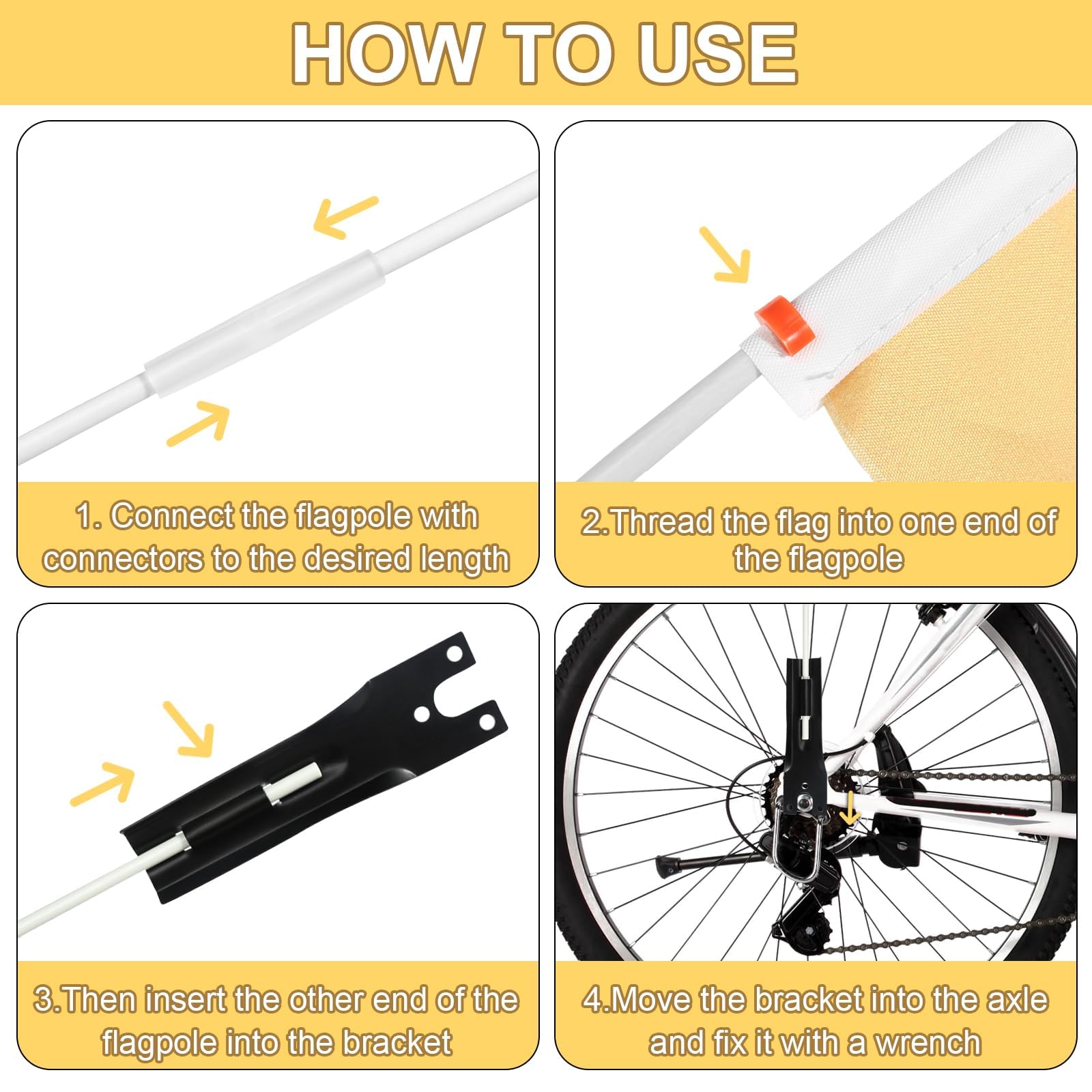 HOW TO USE

1. Connect the flagpole with connectors to the desired length

2.Thread the flag into one end of the flagpole

3.Then insert the other end of the flagpole into the bracket

4.Move the bracket into the axle and fix it with a wrench