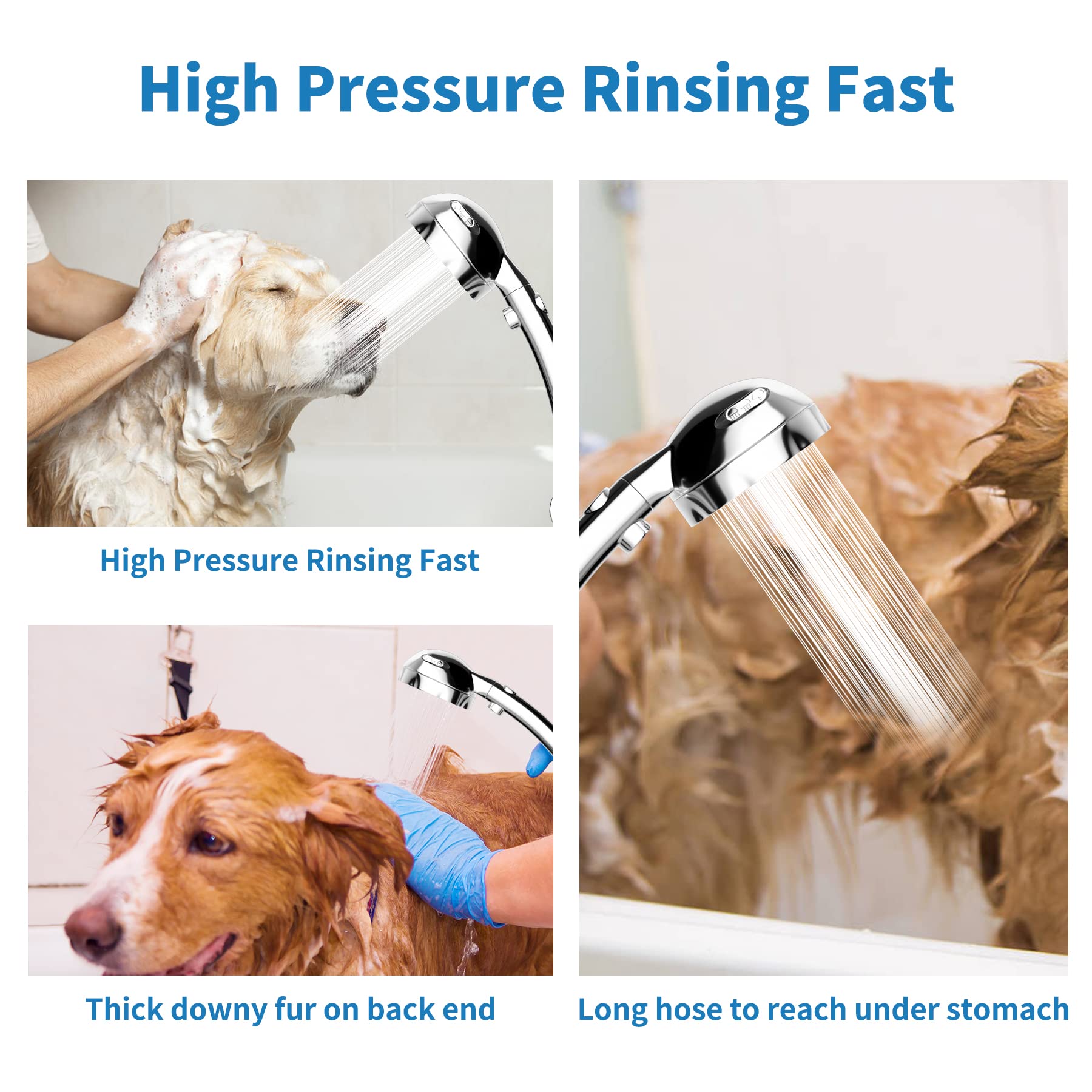 High Pressure Rinsing Fast

High Pressure Rinsing Fast

Thick downy fur on back end

Long hose to reach under stomach