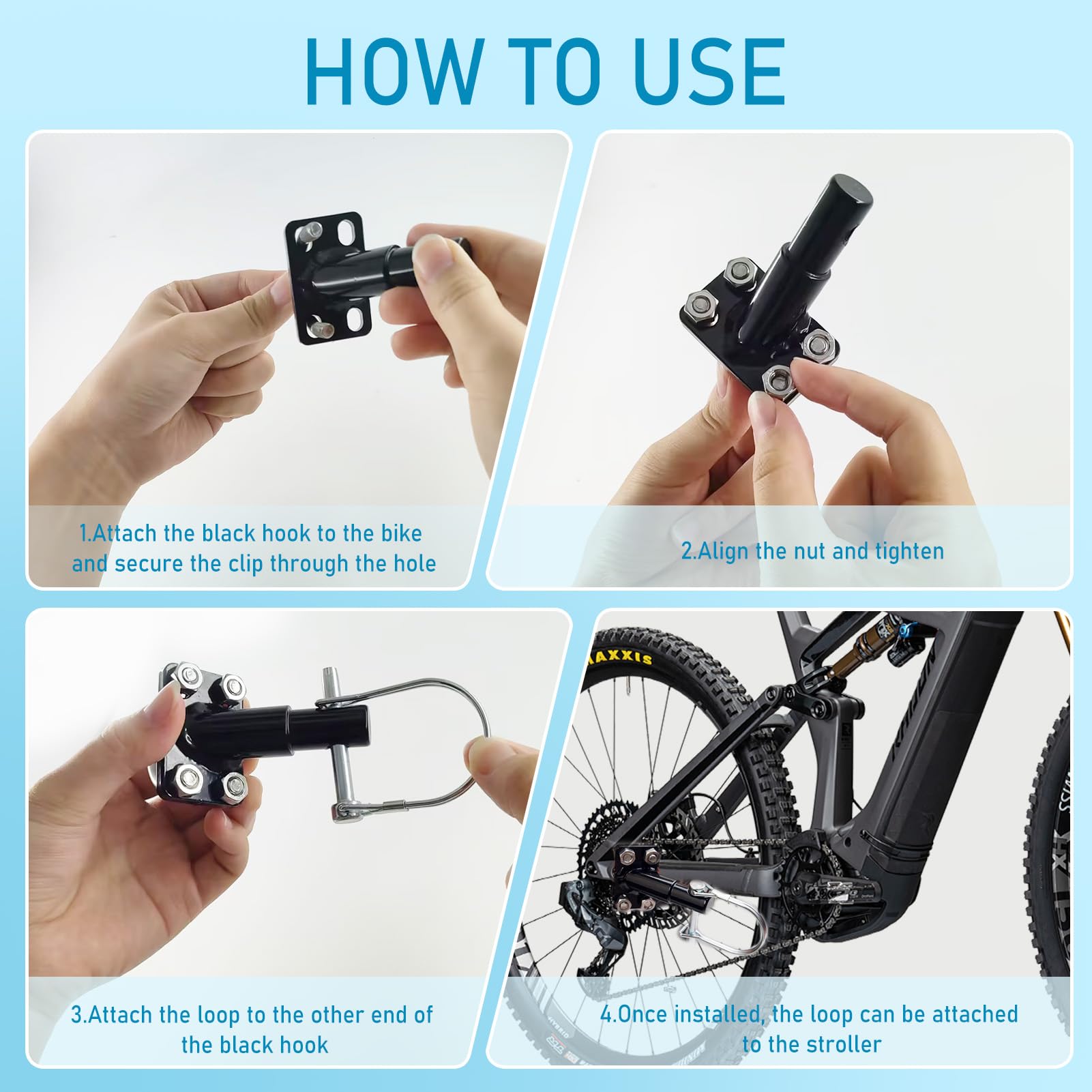 HOW TO USE

1.Attach the black hook to the bike and secure the clip through the hole

2.Align the nut and tighten

3.Attach the loop to the other end of the black hook

MAXXIS

4.Once installed, the loop can be attached to the stroller