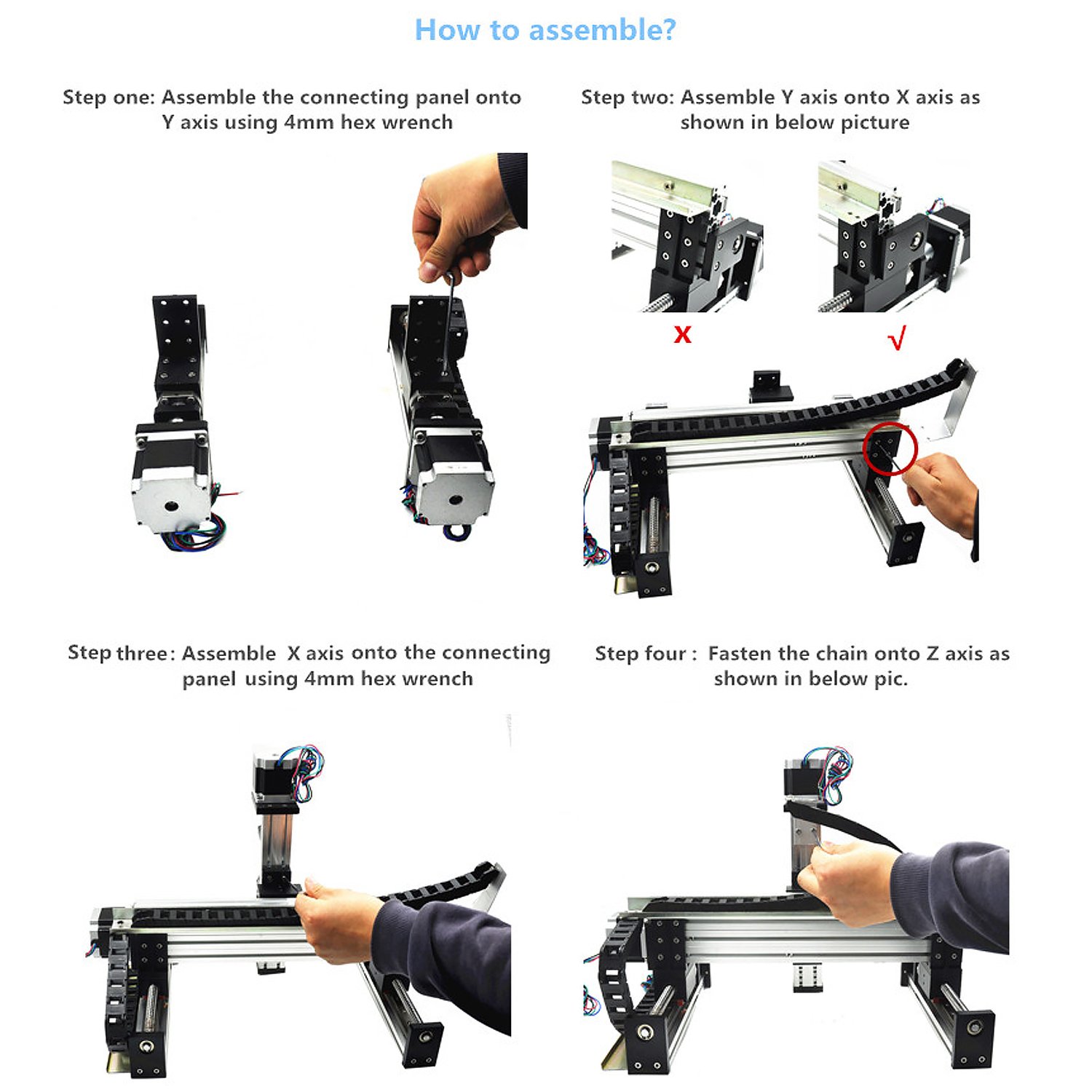 How to assemble?

Step one: Assemble the connecting panel onto Y axis using 4mm hex wrench

Step two: Assemble Y axis onto X axis as shown in below picture

X

√

Step three: Assemble X axis onto the connecting panel using 4mm hex wrench

Step four : Fasten the chain onto Z axis as shown in below pic.