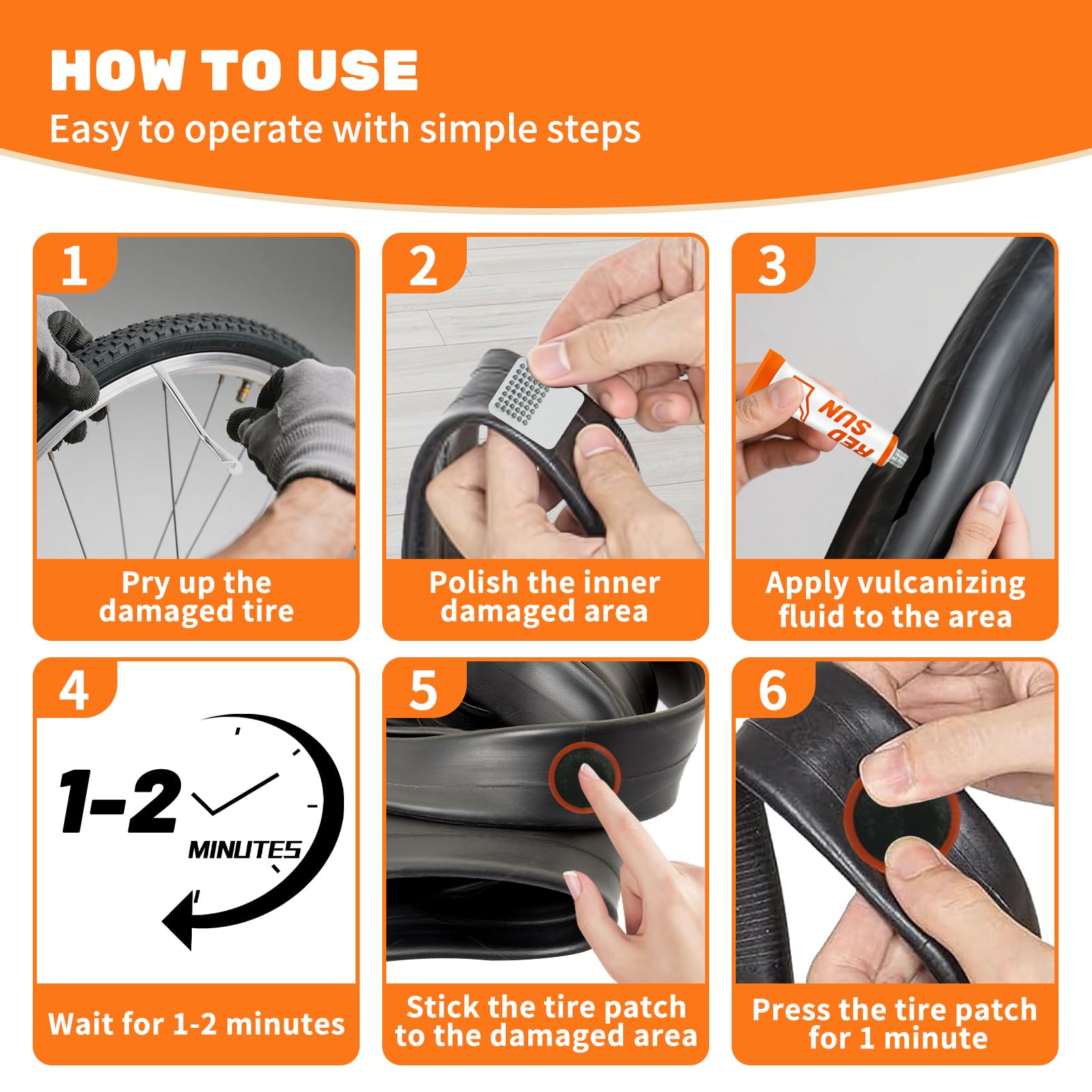 HOW TO USE
Easy to operate with simple steps

1
Pry up the damaged tire

2
Polish the inner damaged area

3
RED SUN
Apply vulcanizing fluid to the area

4
1-2 MINUTES
Wait for 1-2 minutes

5
Stick the tire patch to the damaged area

6
Press the tire patch for 1 minute