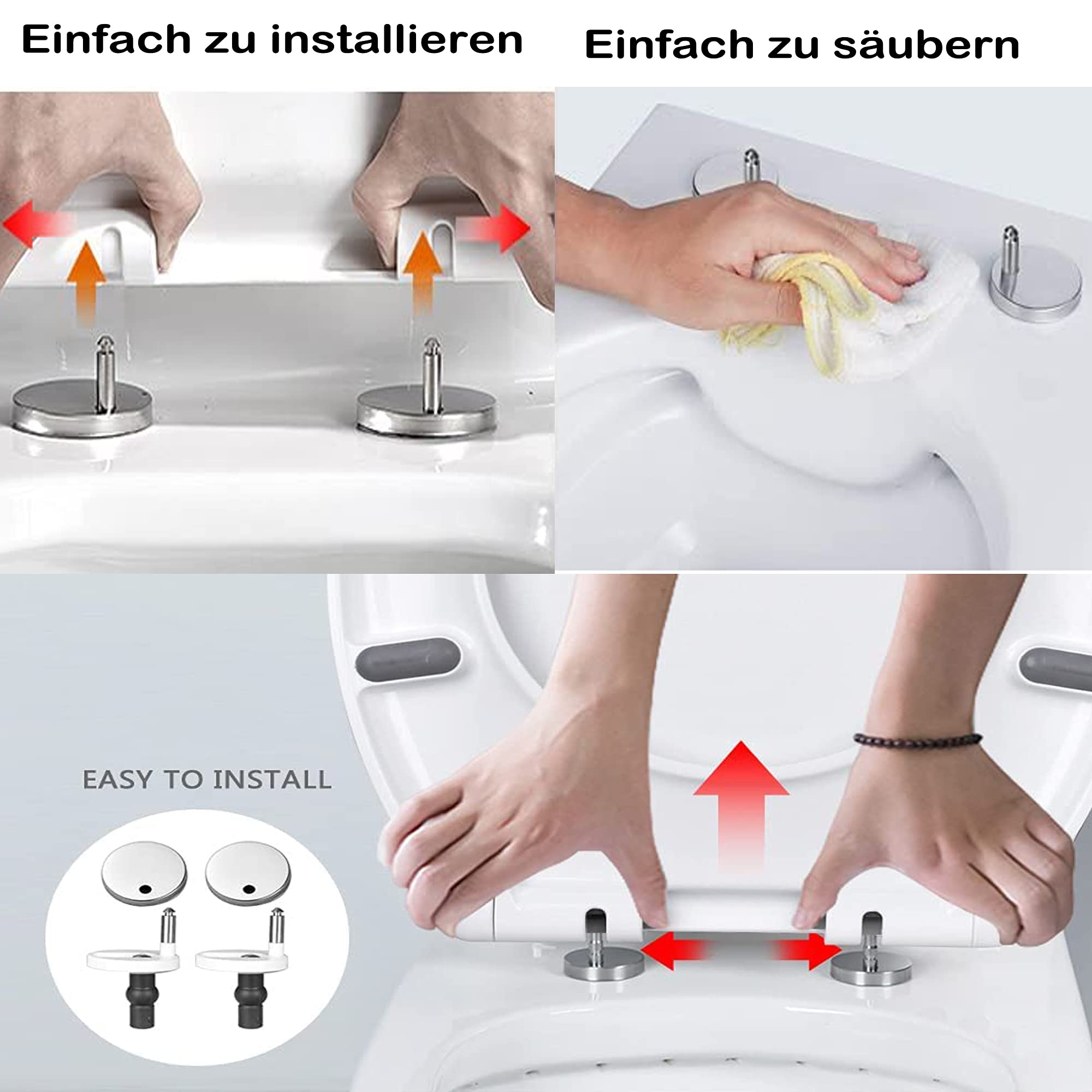 Einfach zu installieren

Einfach zu säubern

EASY TO INSTALL