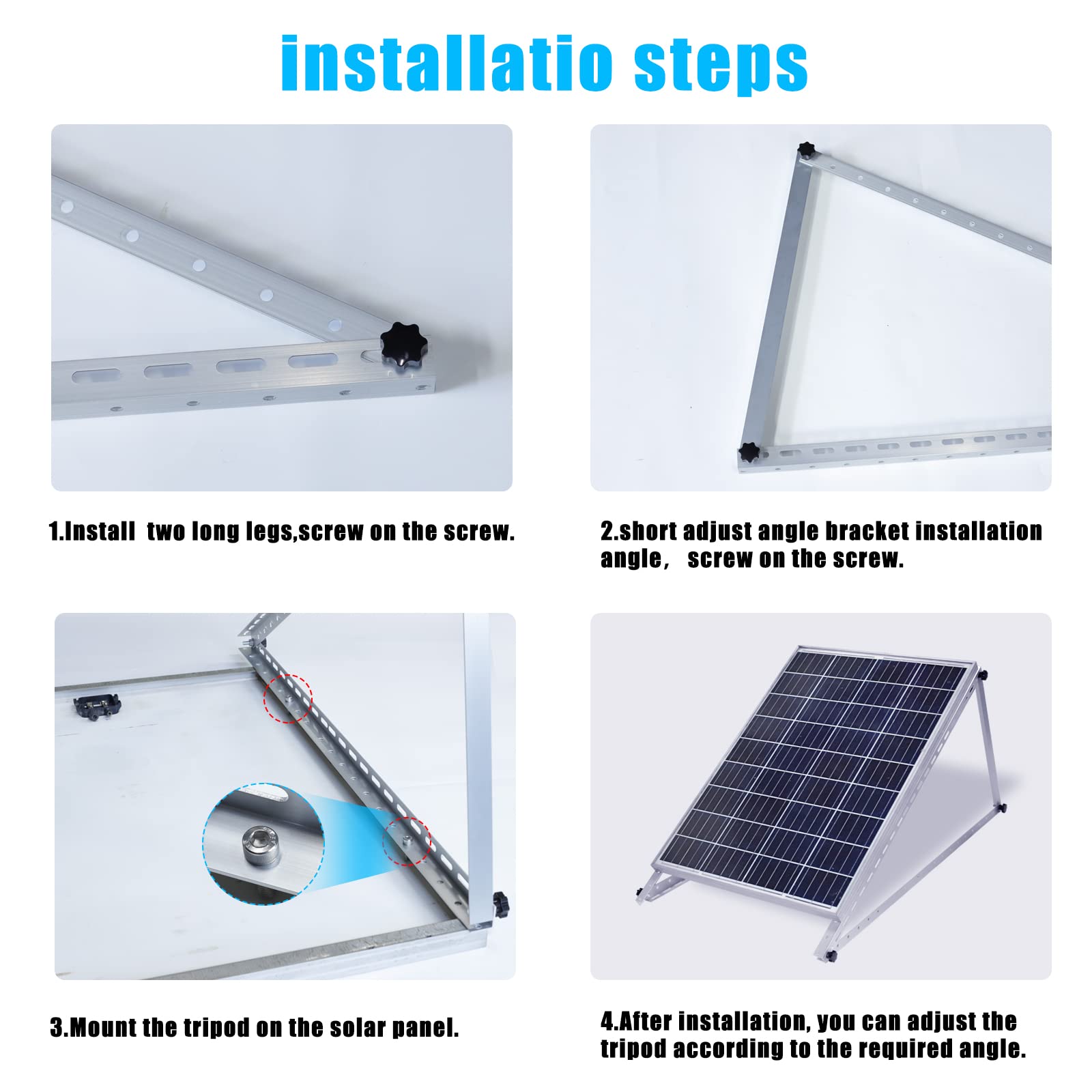 installatio steps

1.Install two long legs,screw on the screw.

2.short adjust angle bracket installation angle， screw on the screw.

3.Mount the tripod on the solar panel.

4.After installation, you can adjust the tripod according to the required angle.