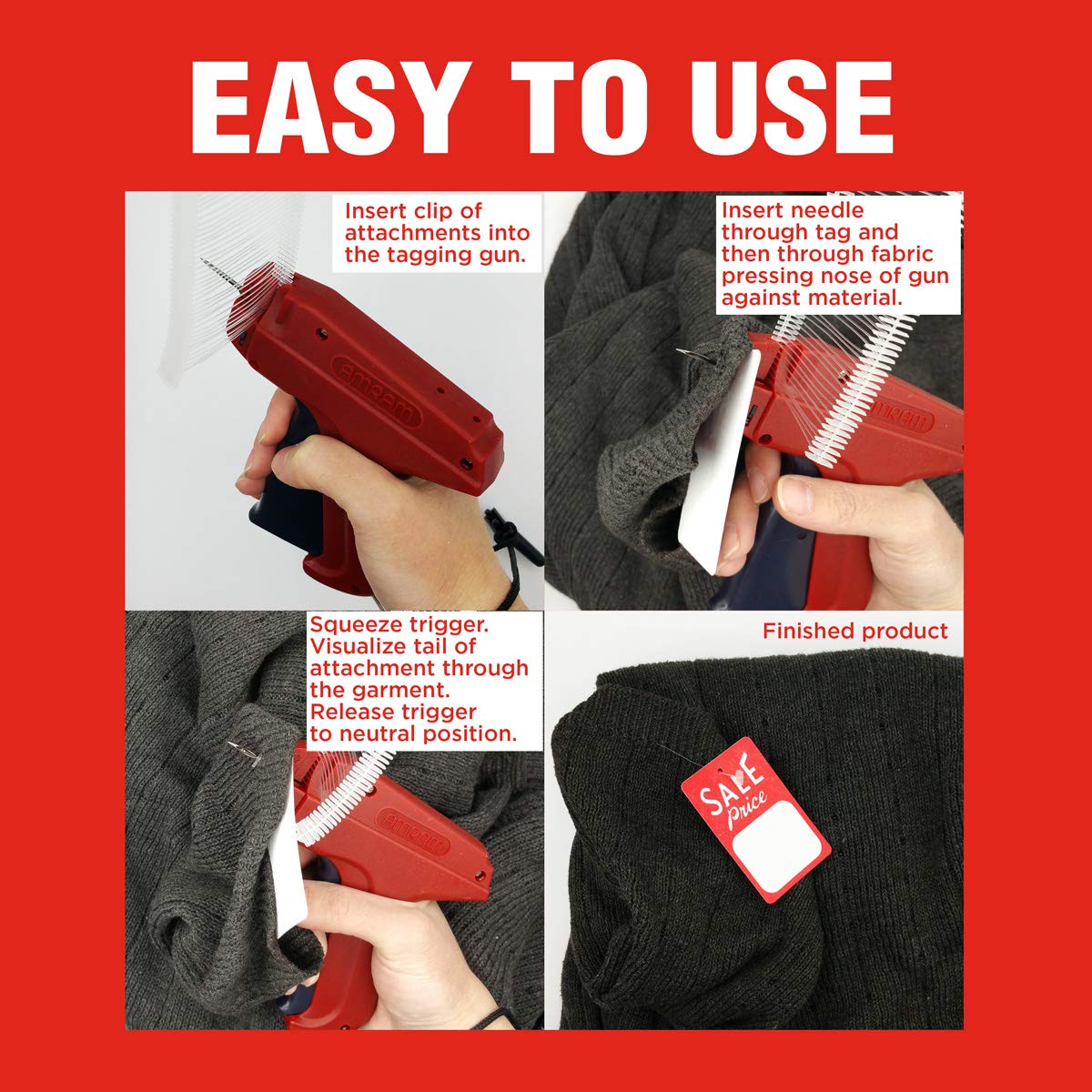 EASY TO USE

Insert clip of attachments into the tagging gun.

amram

Insert needle through tag and then through fabric pressing nose of gun against material.

amram

Squeeze trigger. Visualize tail of attachment through the garment. Release trigger to neutral position.

amram

Finished product

SALE Price