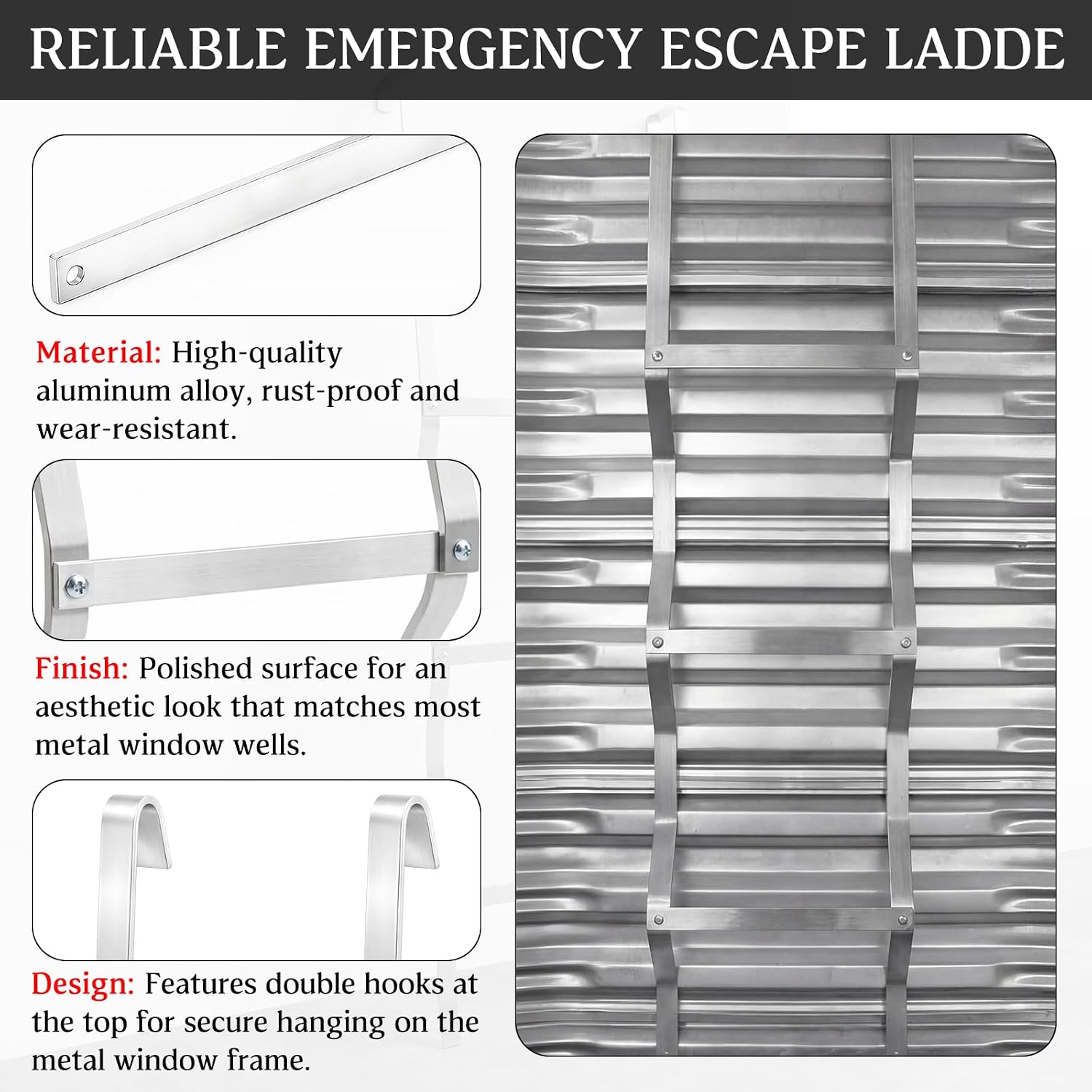 RELIABLE EMERGENCY ESCAPE LADDE

Material: High-quality aluminum alloy, rust-proof and wear-resistant.

Finish: Polished surface for an aesthetic look that matches most metal window wells.

Design: Features double hooks at the top for secure hanging on the metal window frame.