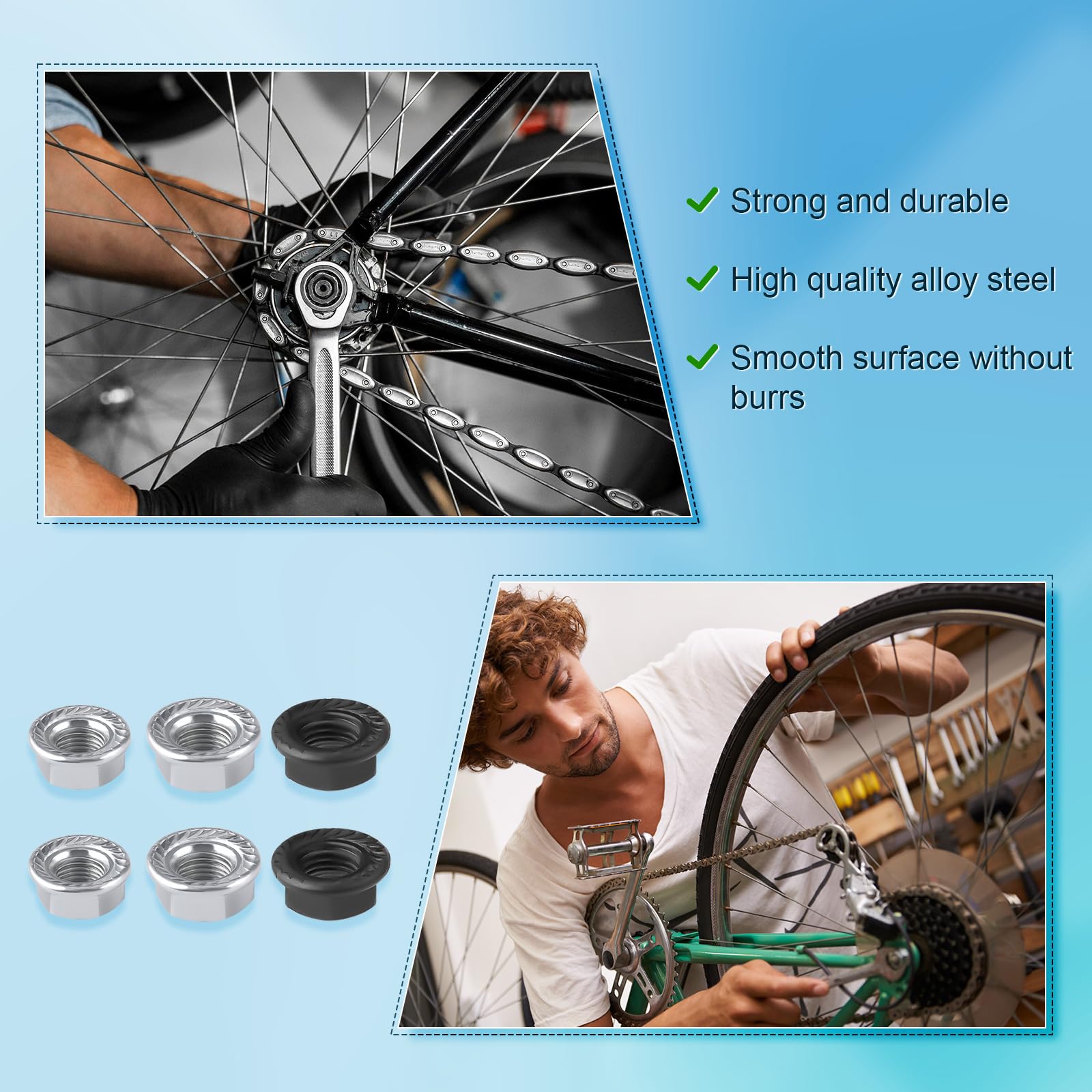 Strong and durable

High quality alloy steel

Smooth surface without burrs