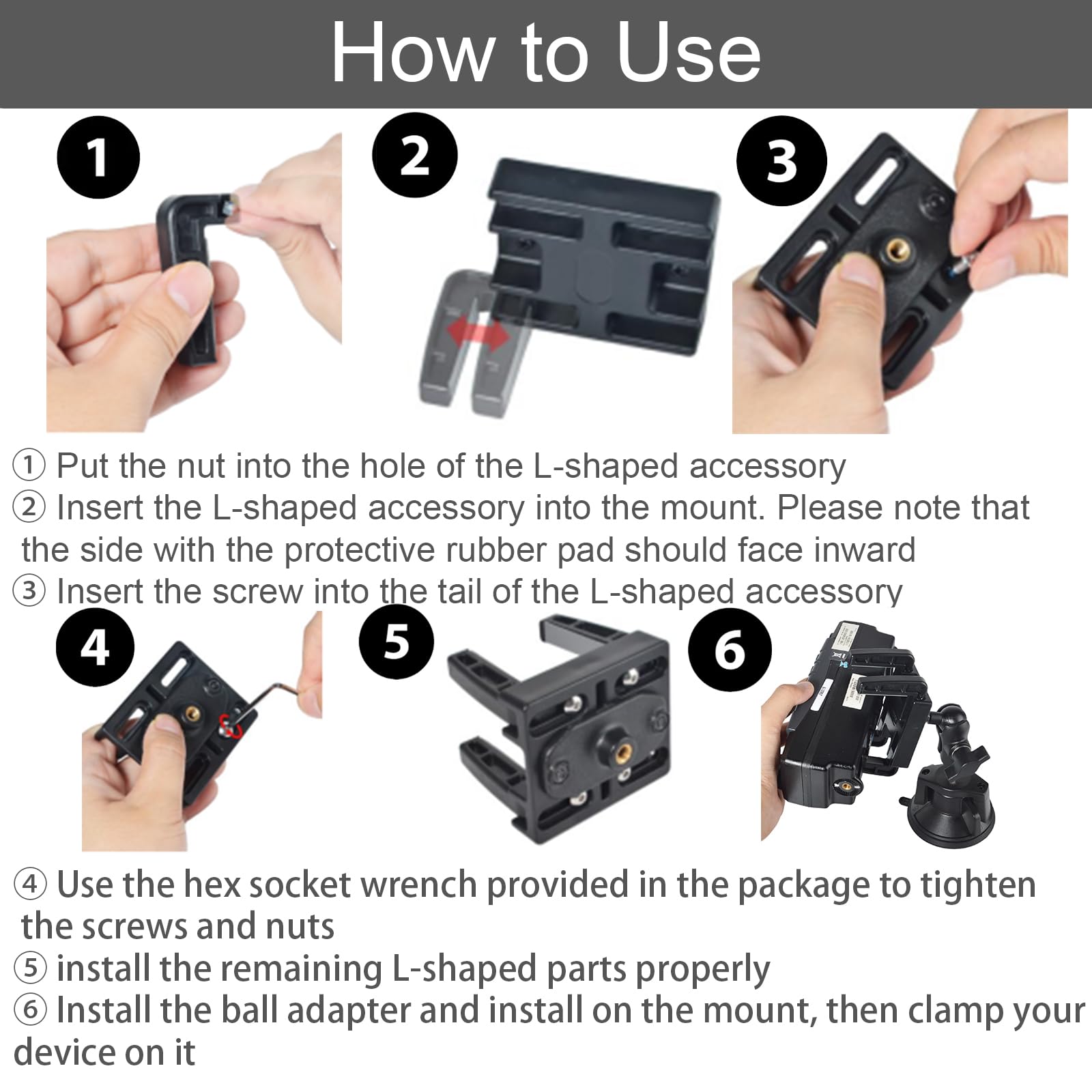 How to Use

1

2

3

① Put the nut into the hole of the L-shaped accessory
② Insert the L-shaped accessory into the mount. Please note that the side with the protective rubber pad should face inward
③ Insert the screw into the tail of the L-shaped accessory

4

5

6

④ Use the hex socket wrench provided in the package to tighten the screws and nuts
⑤ install the remaining L-shaped parts properly
⑥ Install the ball adapter and install on the mount, then clamp your device on it