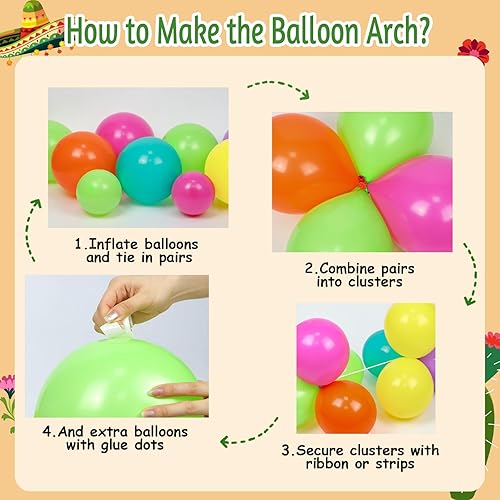 How to Make the Balloon Arch?

1.Inflate balloons and tie in pairs

2.Combine pairs into clusters

3.Secure clusters with ribbon or strips

4.And extra balloons with glue dots