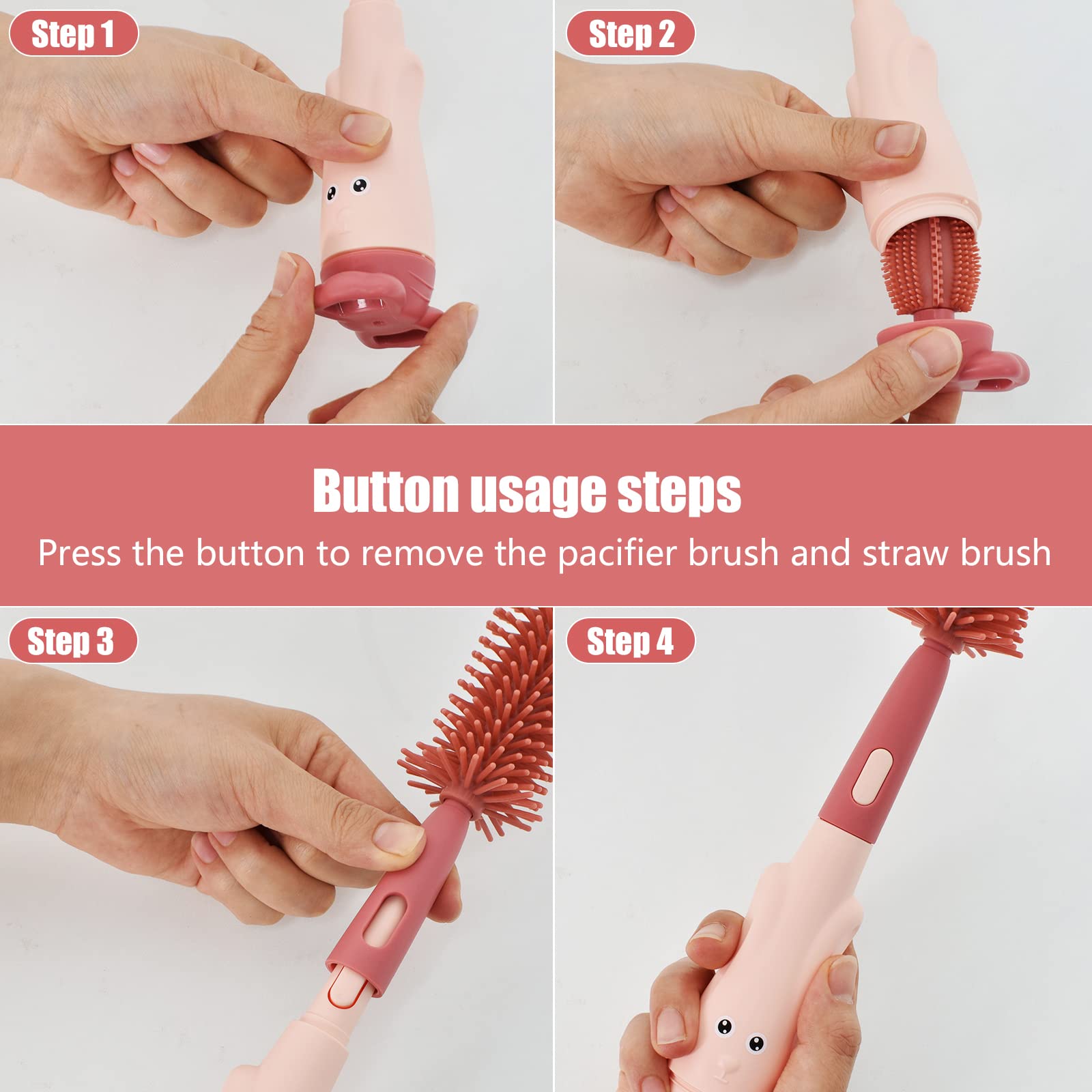 Step 1

Step 2

Button usage steps

Press the button to remove the pacifier brush and straw brush

Step 3

Step 4