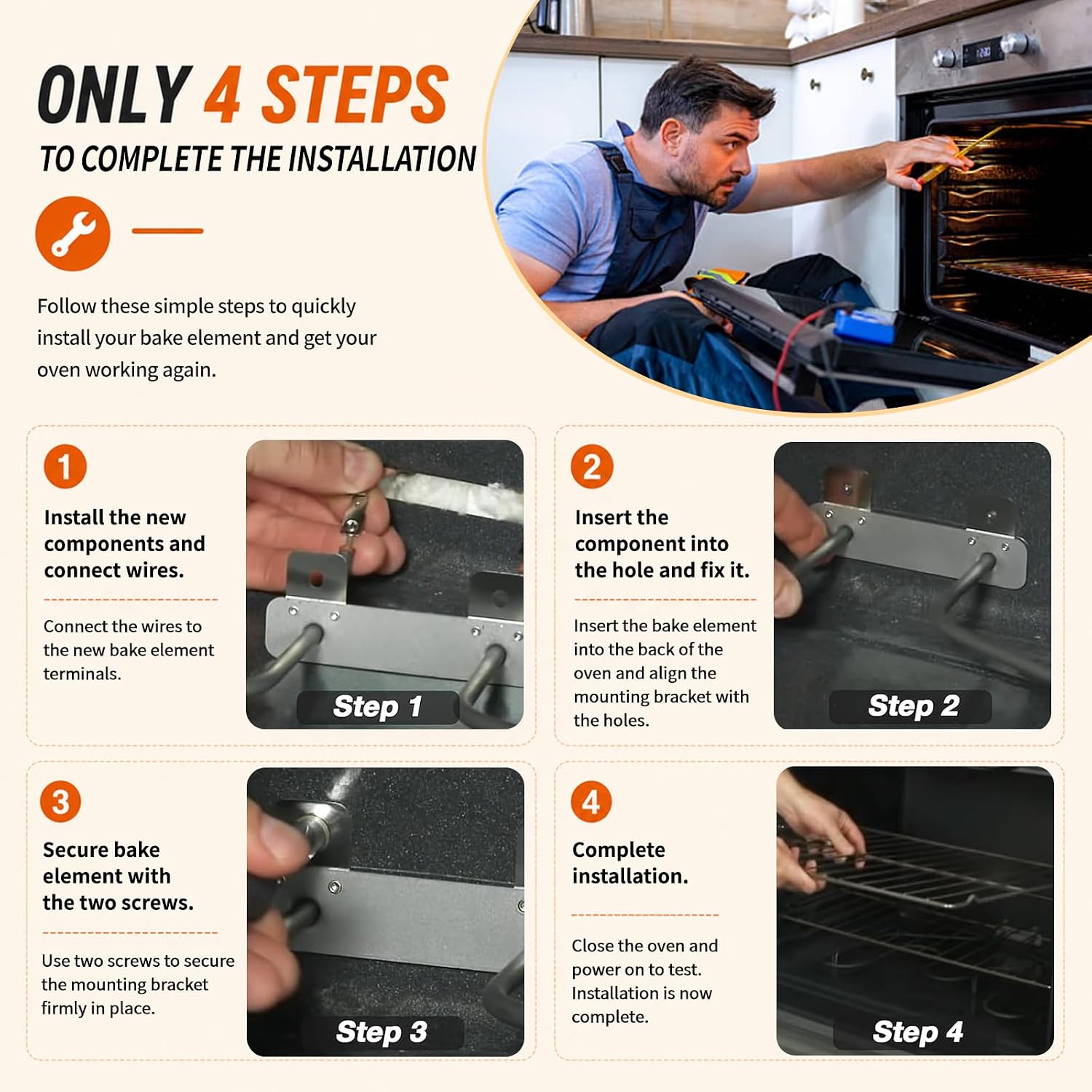 ONLY 4 STEPS

TO COMPLETE THE INSTALLATION

Follow these simple steps to quickly install your bake element and get your oven working again.

1

Install the new components and connect wires.

Connect the wires to the new bake element terminals.

Step 1

2

Insert the component into the hole and fix it.

Insert the bake element into the back of the oven and align the mounting bracket with the holes.

Step 2

3

Secure bake element with the two screws.

Use two screws to secure the mounting bracket firmly in place.

Step 3

4

Complete installation.

Close the oven and power on to test. Installation is now complete.

Step 4