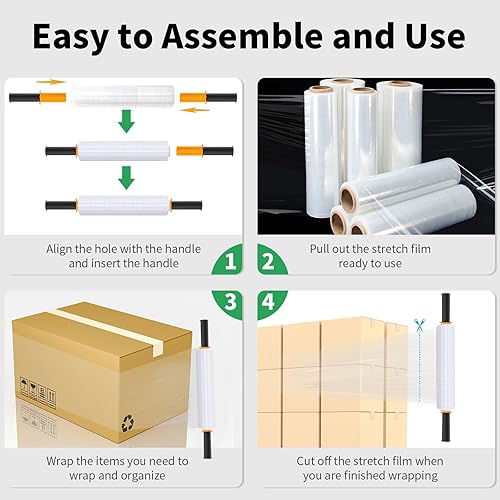 Easy to Assemble and Use

Align the hole with the handle and insert the handle

1

2

Pull out the stretch film ready to use

3

4

Wrap the items you need to wrap and organize

Cut off the stretch film when you are finished wrapping