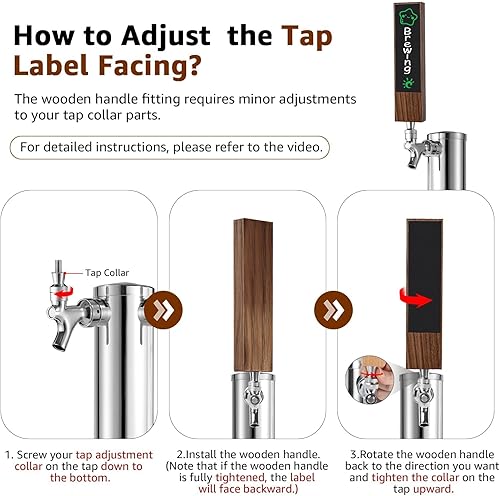 How to Adjust the Tap Label Facing?

Brewing

The wooden handle fitting requires minor adjustments to your tap collar parts.

For detailed instructions, please refer to the video.

Tap Collar

1. Screw your tap adjustment collar on the tap down to the bottom.

2.Install the wooden handle. (Note that if the wooden handle is fully tightened, the label will face backward.)

3.Rotate the wooden handle back to the direction you want and tighten the collar on the tap upward.