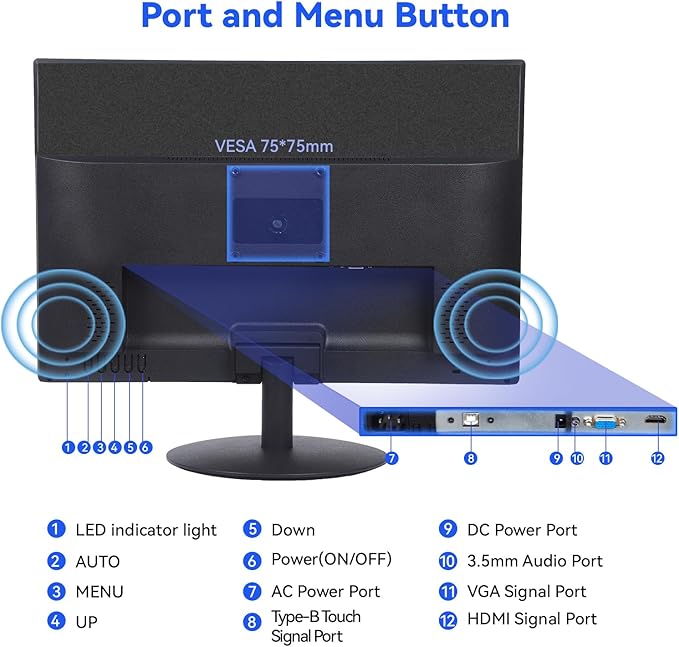 Port and Menu Button

VESA 75*75mm

1 2 3 4 5 6

7 8 9 10 11 12

1 LED indicator light
2 AUTO
3 MENU
4 UP

5 Down
6 Power(ON/OFF)
7 AC Power Port
8 Type-B Touch Signal Port

9 DC Power Port
10 3.5mm Audio Port
11 VGA Signal Port
12 HDMI Signal Port