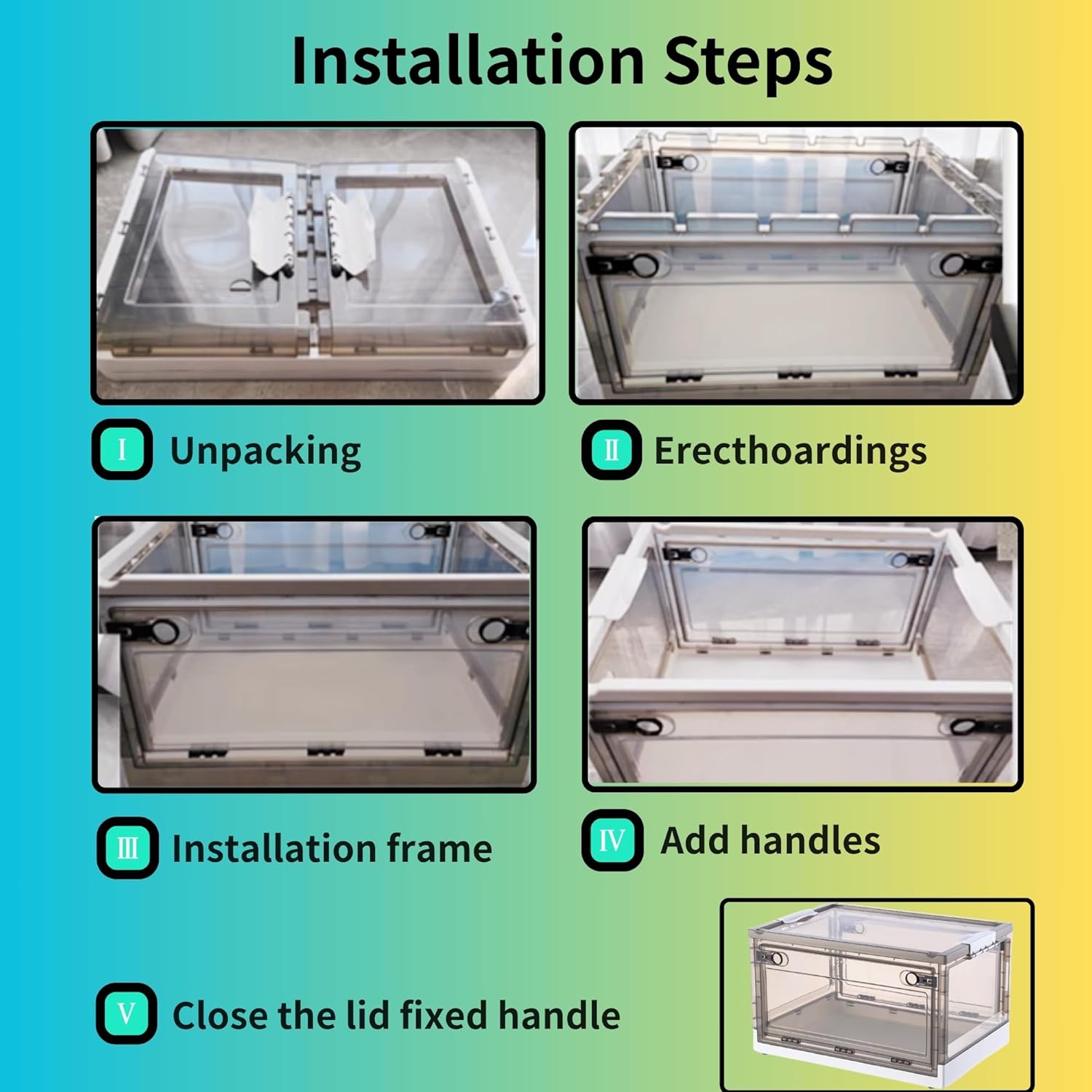 Installation Steps

I Unpacking

II Erecthoardings

III Installation frame

IV Add handles

V Close the lid fixed handle