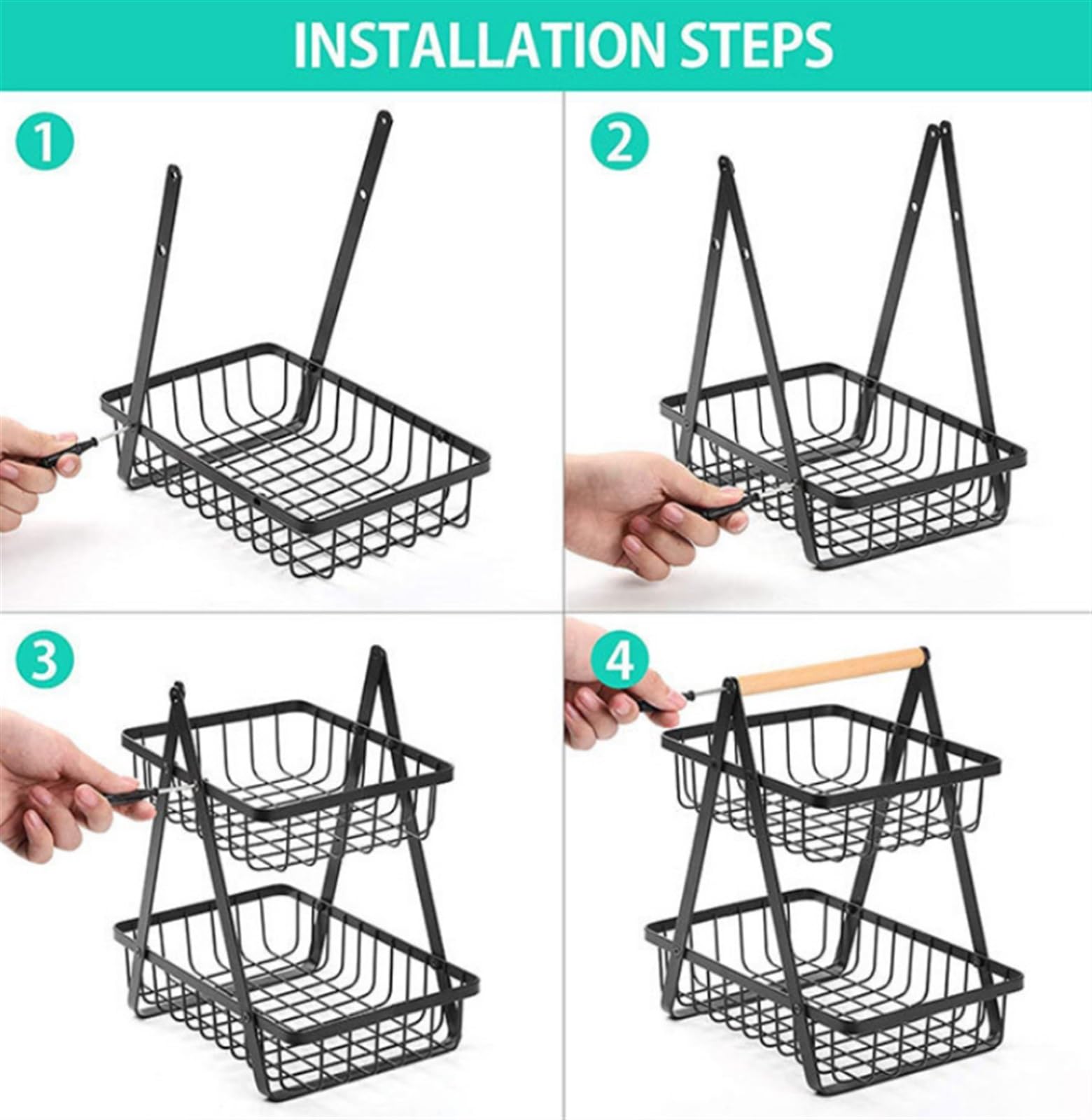 INSTALLATION STEPS

1

2

3

4