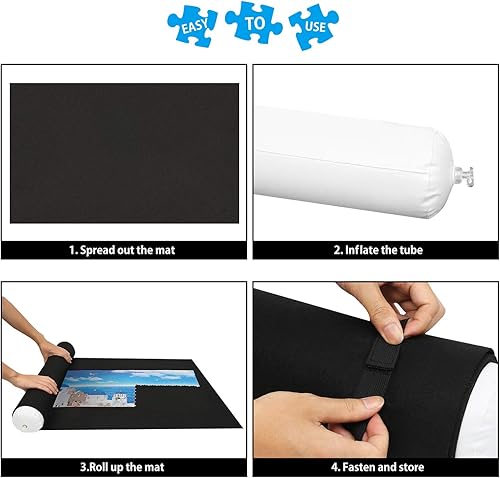 EASY TO USE

1. Spread out the mat

2. Inflate the tube

3.Roll up the mat

4. Fasten and store