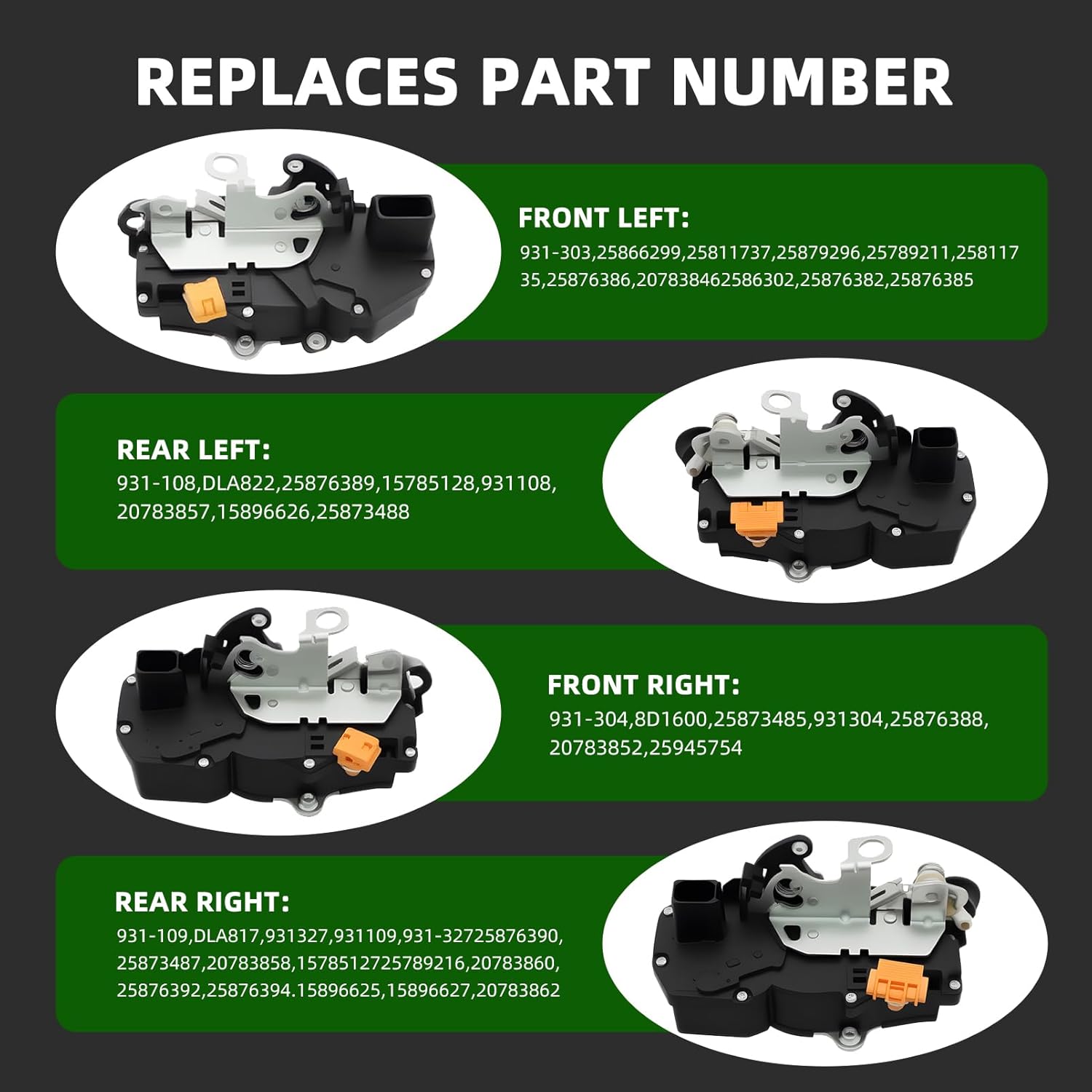 REPLACES PART NUMBER

FRONT LEFT:
931-303,25866299,25811737,25879296,25789211,25811735,25876386,207838462586302,25876382,25876385

REAR LEFT:
931-108,DLA822,25876389,15785128,931108,20783857,15896626,25873488

FRONT RIGHT:
931-304,8D1600,25873485,931304,25876388,20783852,25945754

REAR RIGHT:
931-109,DLA817,931327,931109,931-32725876390,25873487,20783858,1578512725789216,20783860,25876392,25876394.15896625,15896627,20783862