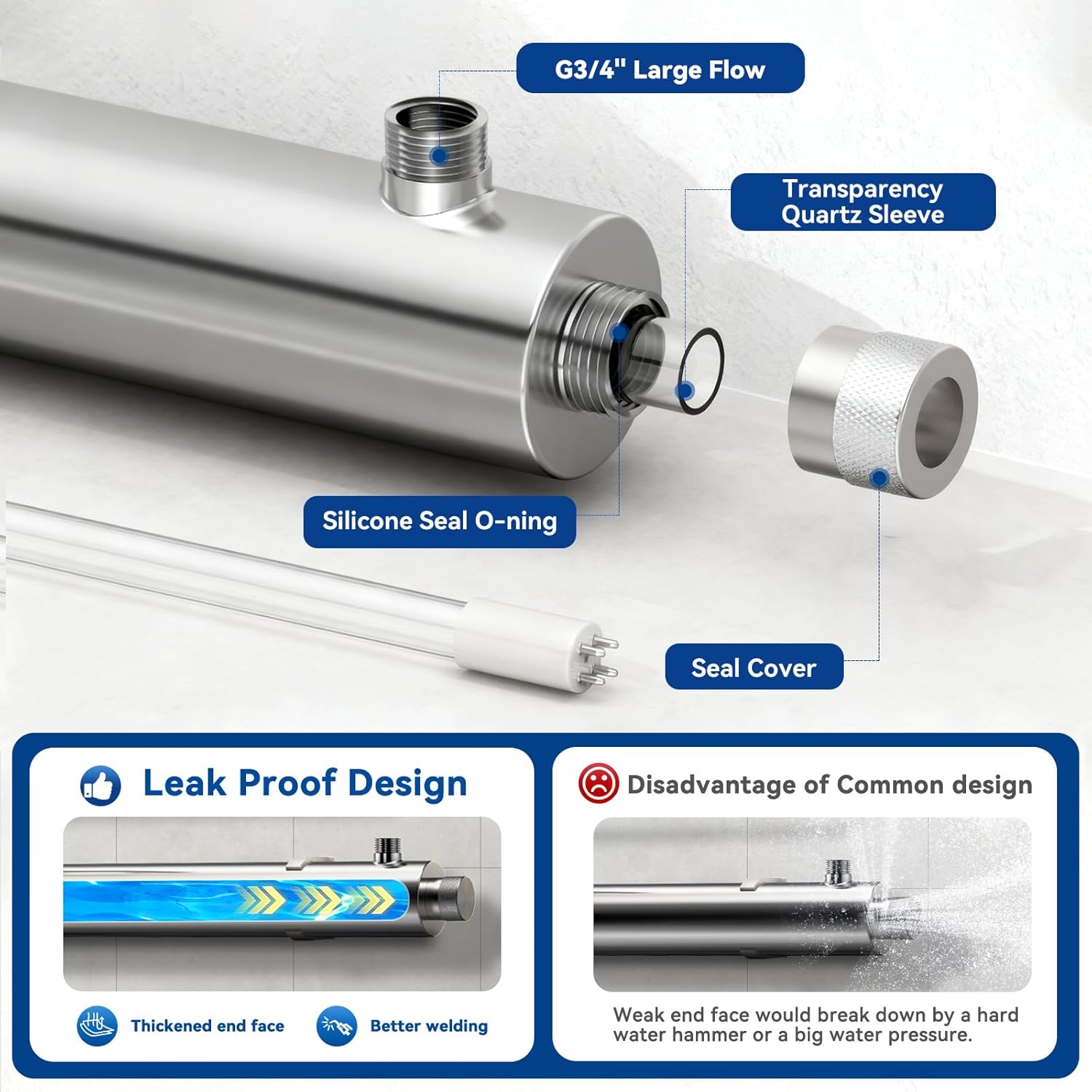 G3/4" Large Flow

Transparency Quartz Sleeve

Silicone Seal O-ning

Seal Cover

Leak Proof Design

Thickened end face

Better welding

Disadvantage of Common design

Weak end face would break down by a hard water hammer or a big water pressure.