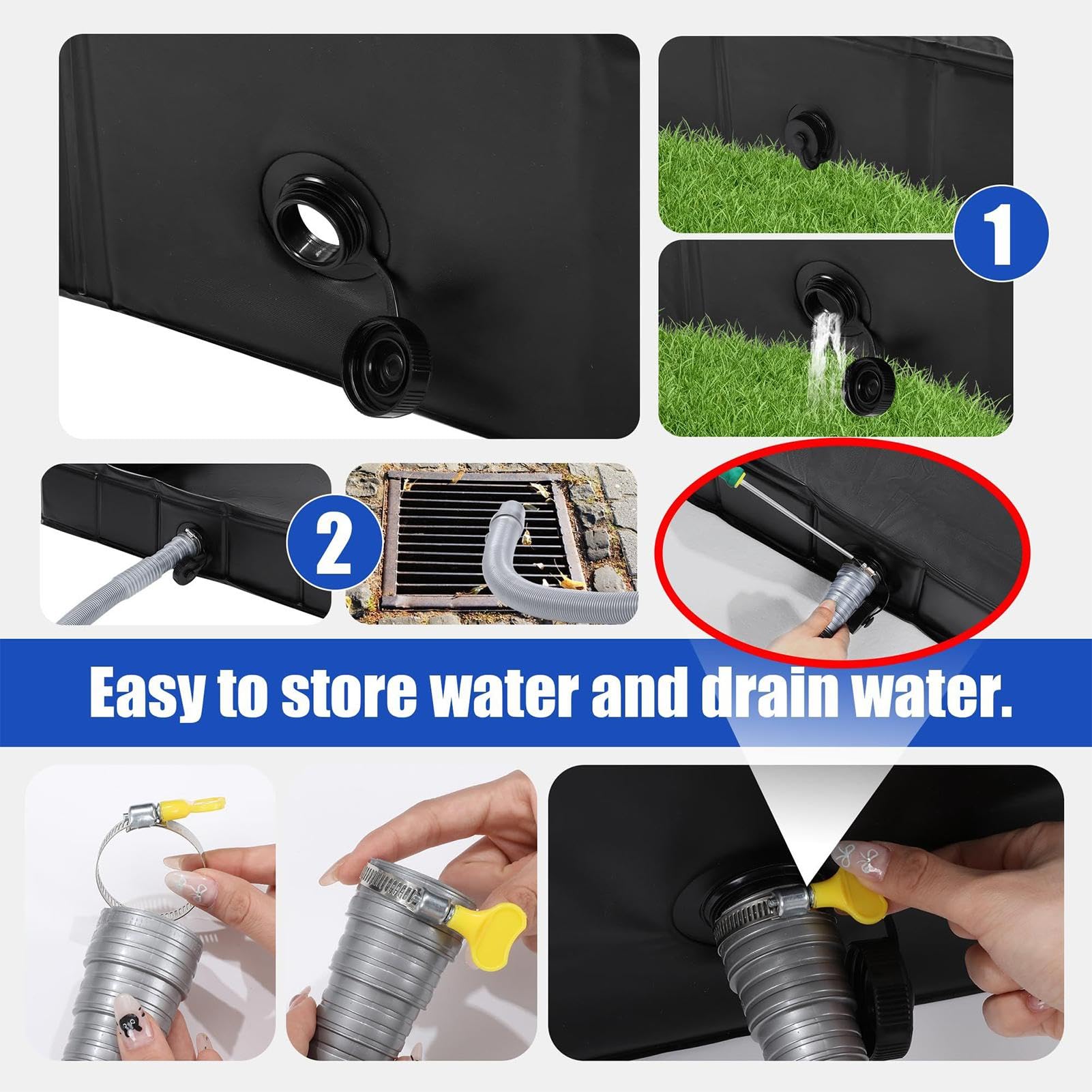 1

2

Easy to store water and drain water.