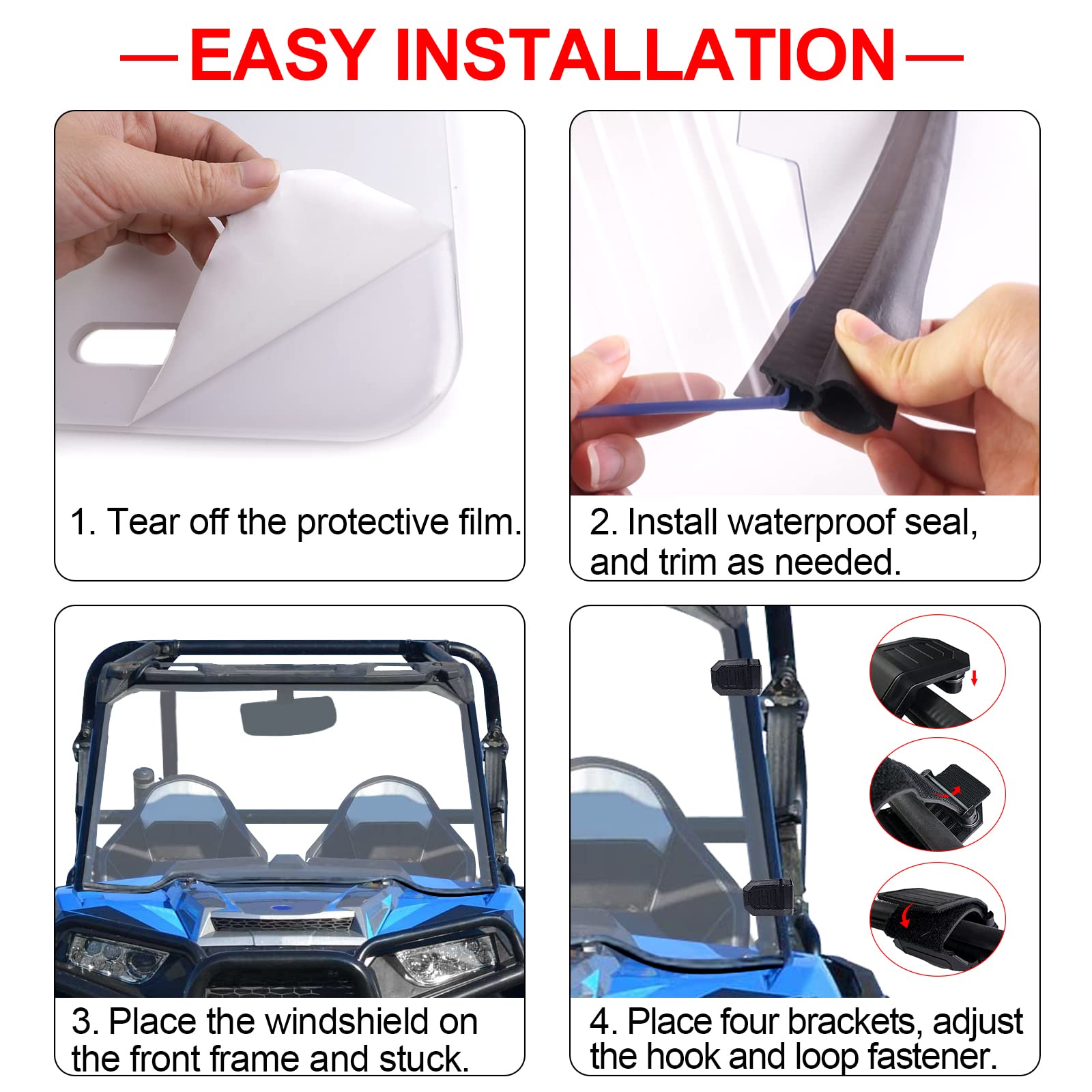 — EASY INSTALLATION —

1. Tear off the protective film.

2. Install waterproof seal, and trim as needed.

3. Place the windshield on the front frame and stuck.

4. Place four brackets, adjust the hook and loop fastener.