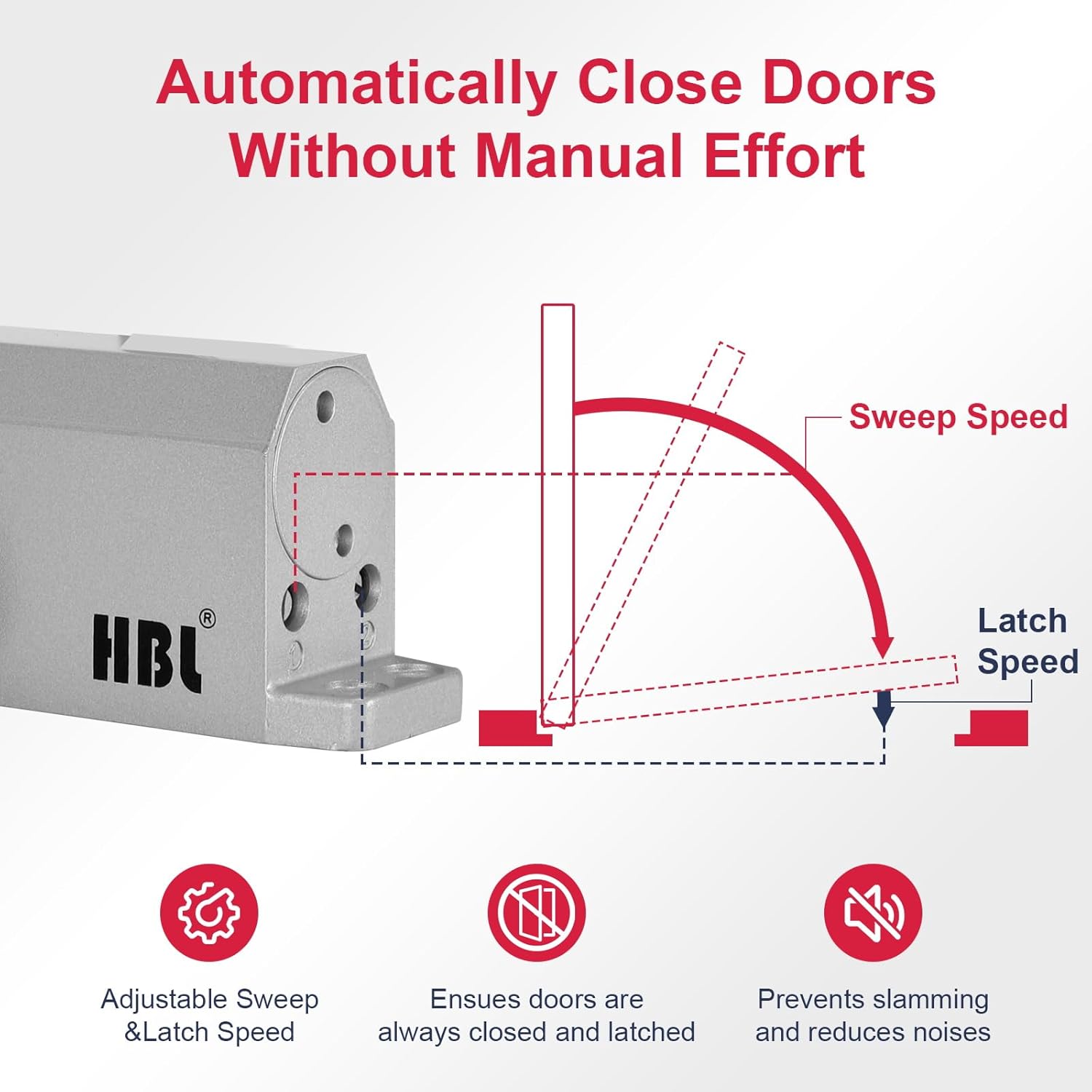 Automatically Close Doors
Without Manual Effort

HBL®

Sweep Speed

Latch Speed

Adjustable Sweep &Latch Speed

Ensues doors are always closed and latched

Prevents slamming and reduces noises