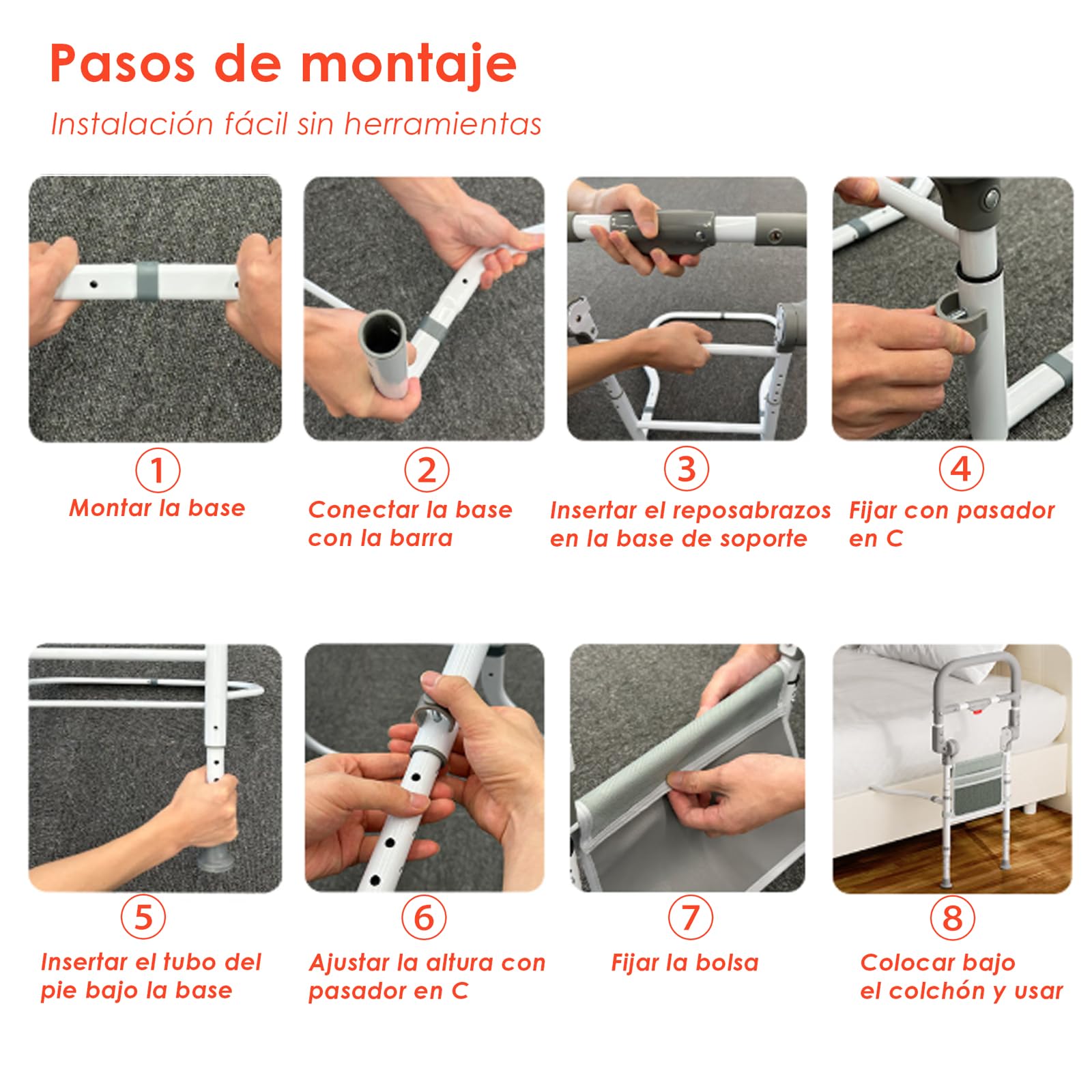 Pasos de montaje
Instalación fácil sin herramientas

1
Montar la base

2
Conectar la base con la barra

3
Insertar el reposabrazos en la base de soporte

4
Fijar con pasador en C

5
Insertar el tubo del pie bajo la base

6
Ajustar la altura con pasador en C

7
Fijar la bolsa

8
Colocar bajo el colchón y usar