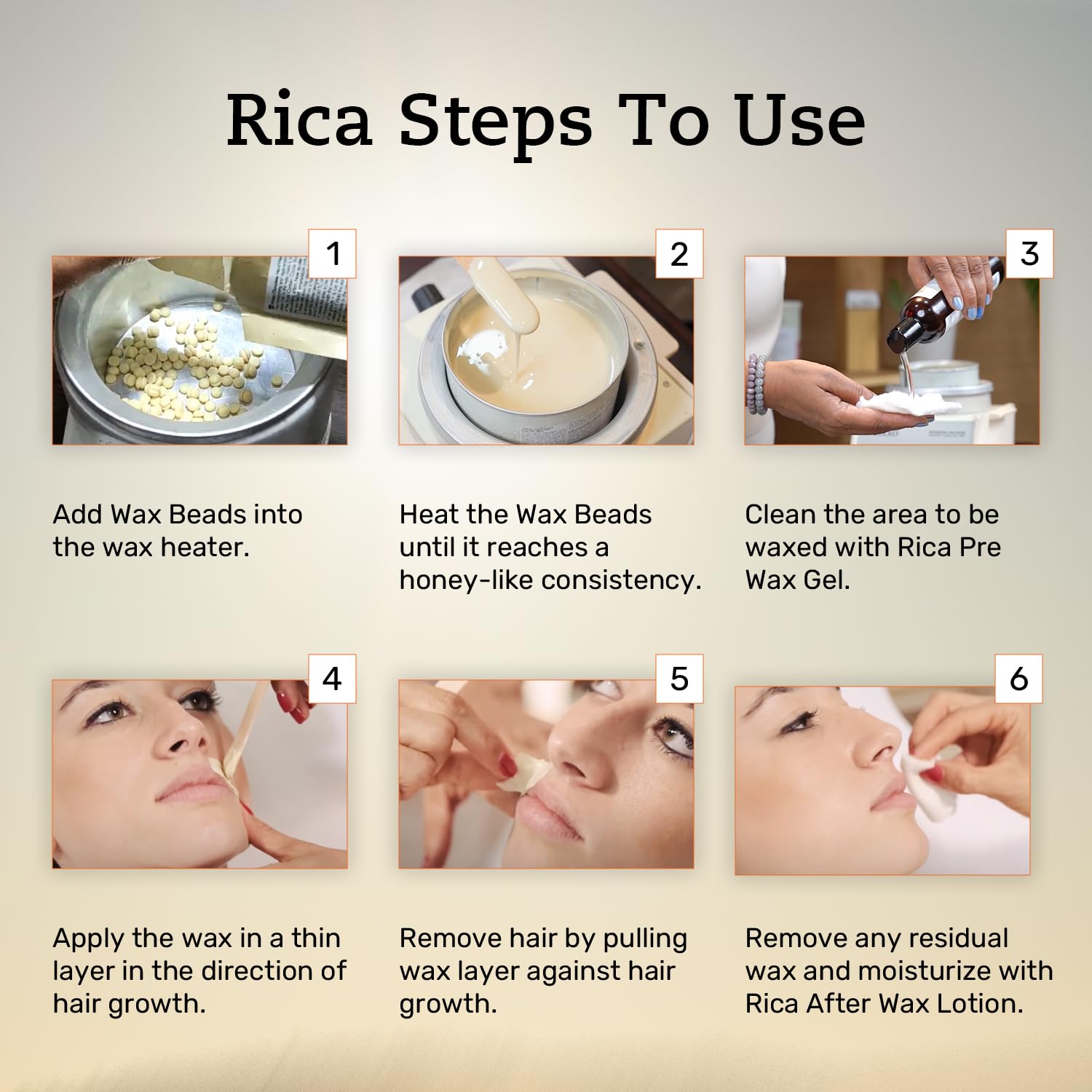 Rica Steps To Use

1

Add Wax Beads into the wax heater.

2

Heat the Wax Beads until it reaches a honey-like consistency.

3

Clean the area to be waxed with Rica Pre Wax Gel.

4

Apply the wax in a thin layer in the direction of hair growth.

5

Remove hair by pulling wax layer against hair growth.

6

Remove any residual wax and moisturize with Rica After Wax Lotion.