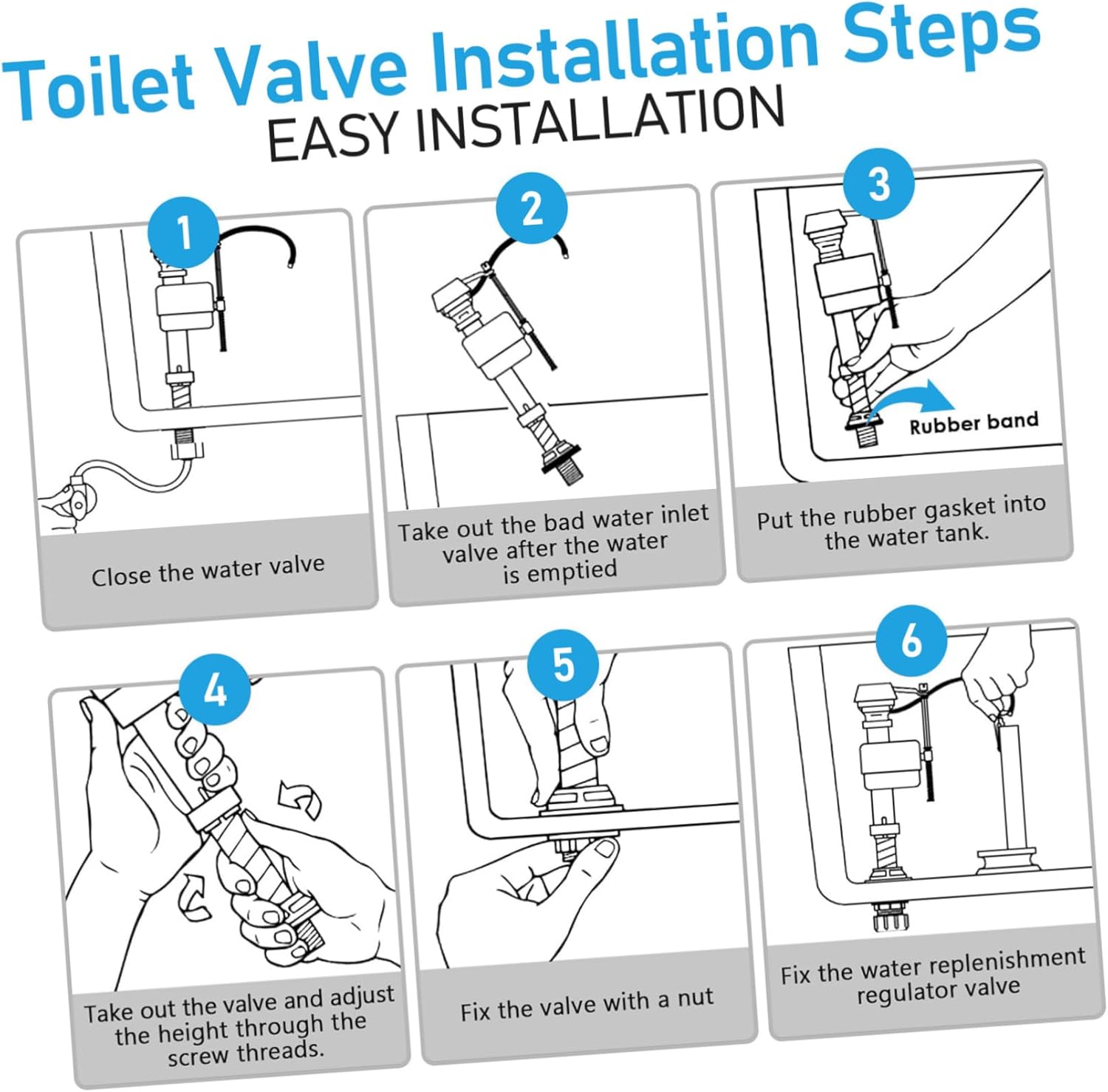 Toilet Valve Installation Steps
EASY INSTALLATION

1
Close the water valve

2
Take out the bad water inlet valve after the water is emptied

3
Rubber band
Put the rubber gasket into the water tank.

4
Take out the valve and adjust the height through the screw threads.

5
Fix the valve with a nut

6
Fix the water replenishment regulator valve