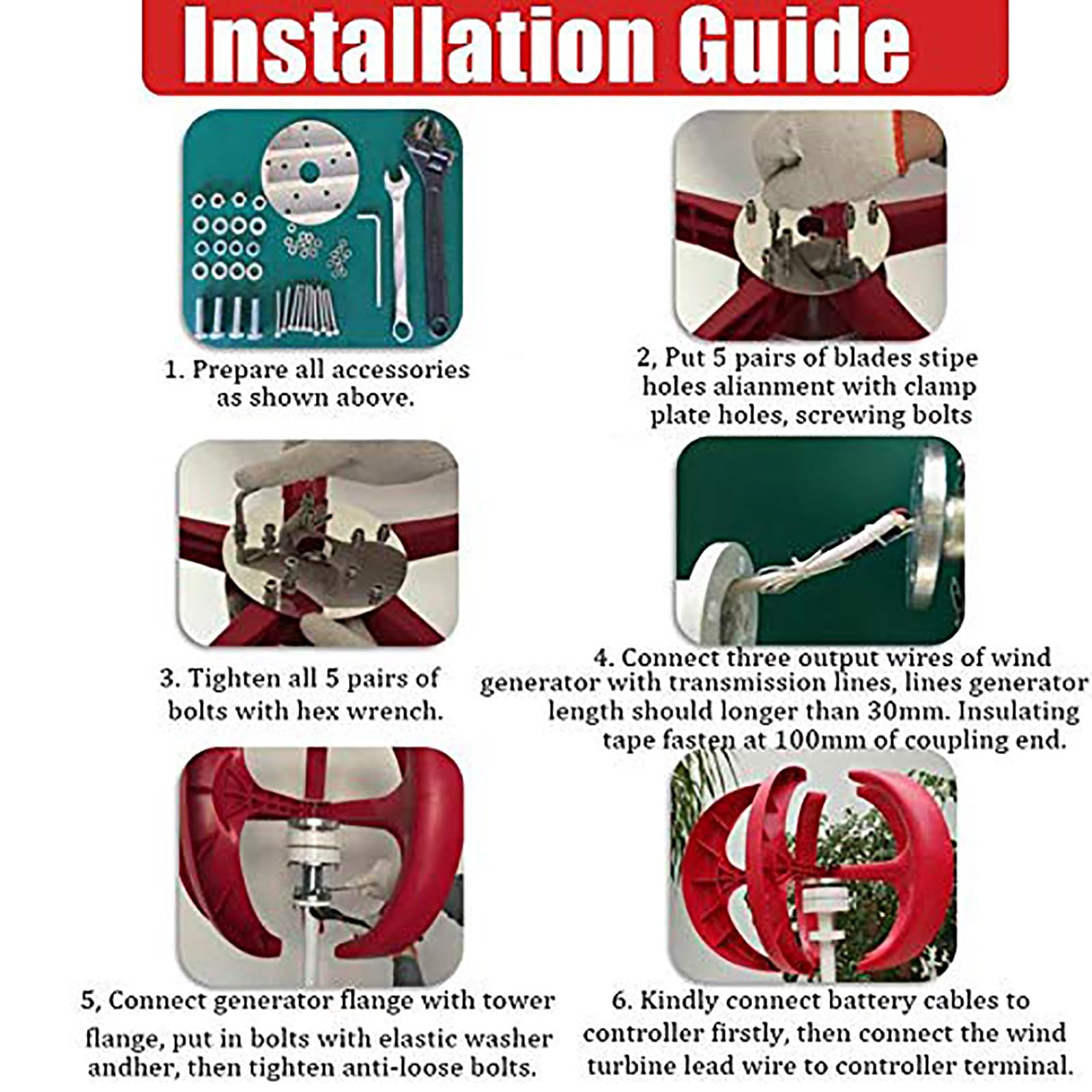 Installation Guide

1. Prepare all accessories as shown above.

2, Put 5 pairs of blades stipe holes alianment with clamp plate holes, screwing bolts

3. Tighten all 5 pairs of bolts with hex wrench.

4. Connect three output wires of wind generator with transmission lines, lines generator length should longer than 30mm. Insulating tape fasten at 100mm of coupling end.

5, Connect generator flange with tower flange, put in bolts with elastic washer andher, then tighten anti-loose bolts.

6. Kindly connect battery cables to controller firstly, then connect the wind turbine lead wire to controller terminal.