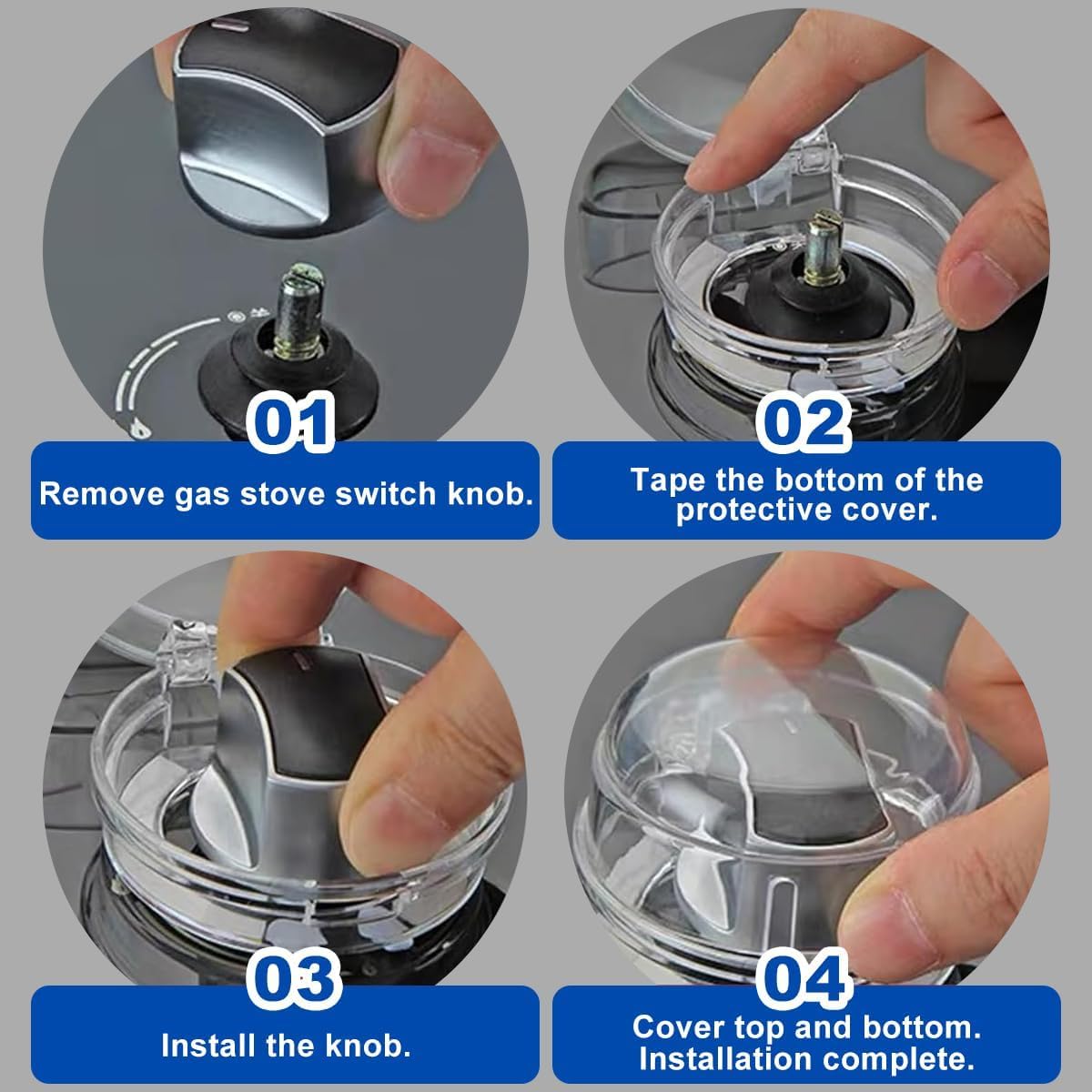 01
Remove gas stove switch knob.

02
Tape the bottom of the protective cover.

03
Install the knob.

04
Cover top and bottom. Installation complete.