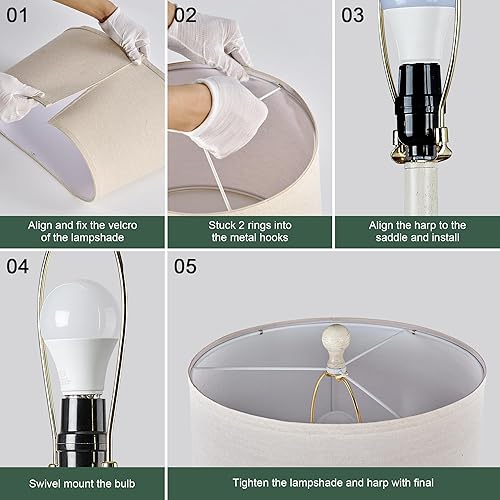 01

Align and fix the velcro of the lampshade

02

Stuck 2 rings into the metal hooks

03

Align the harp to the saddle and install

04

Swivel mount the bulb

05

Tighten the lampshade and harp with final