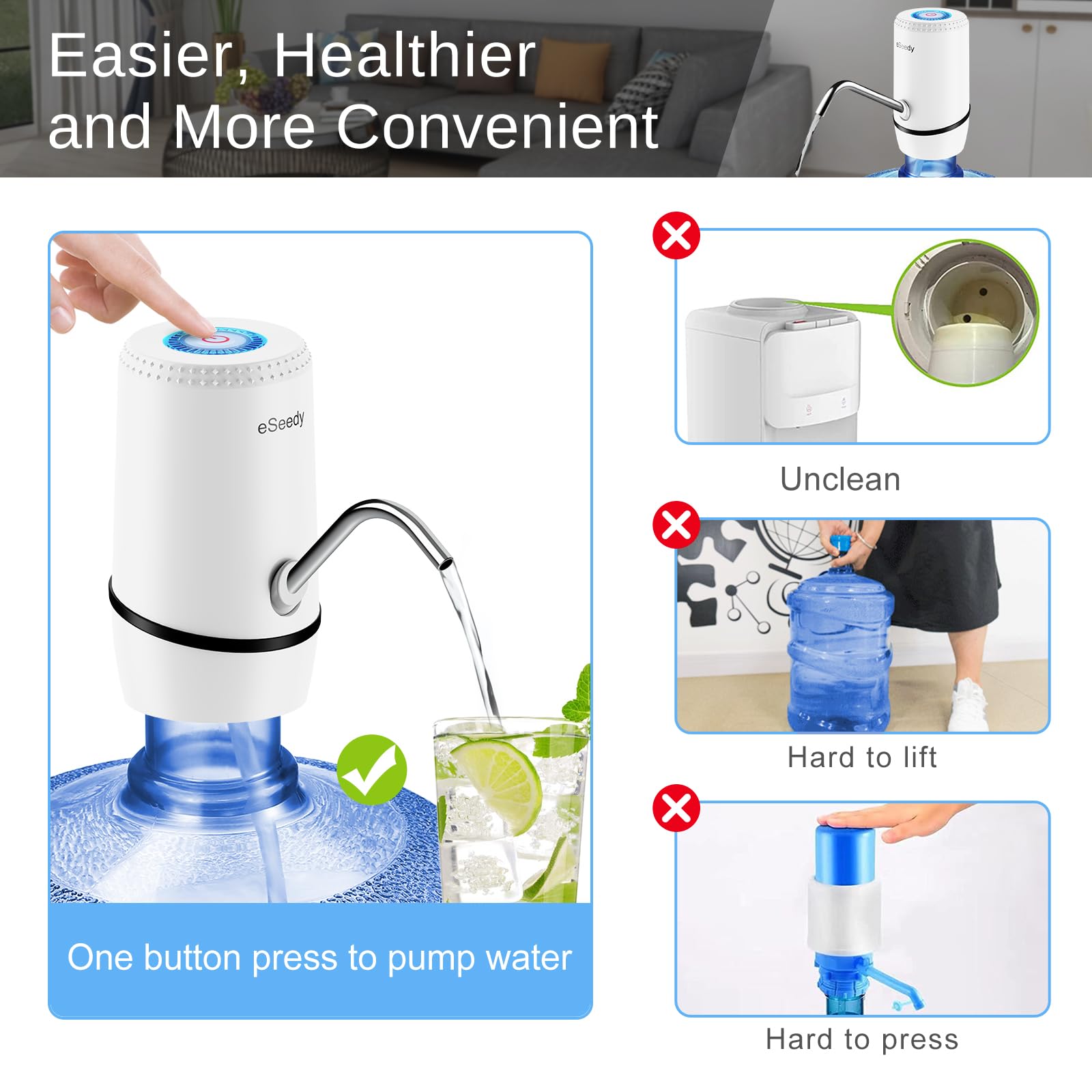 Easier, Healthier and More Convenient

eSeedy

eSeedy

One button press to pump water

Unclean

Hard to lift

Hard to press