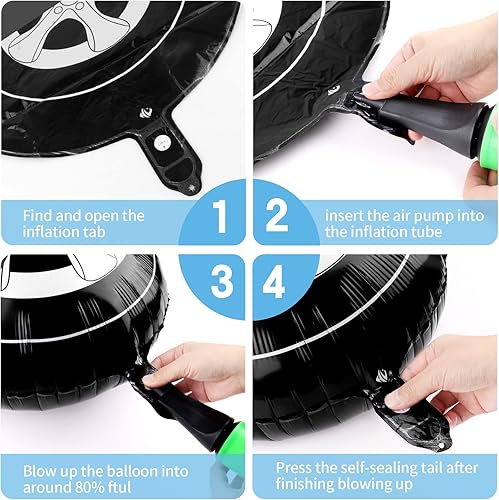 Find and open the inflation tab

1

2

insert the air pump into the inflation tube

3

4

Blow up the balloon into around 80% ftul

Press the self-sealing tail after finishing blowing up