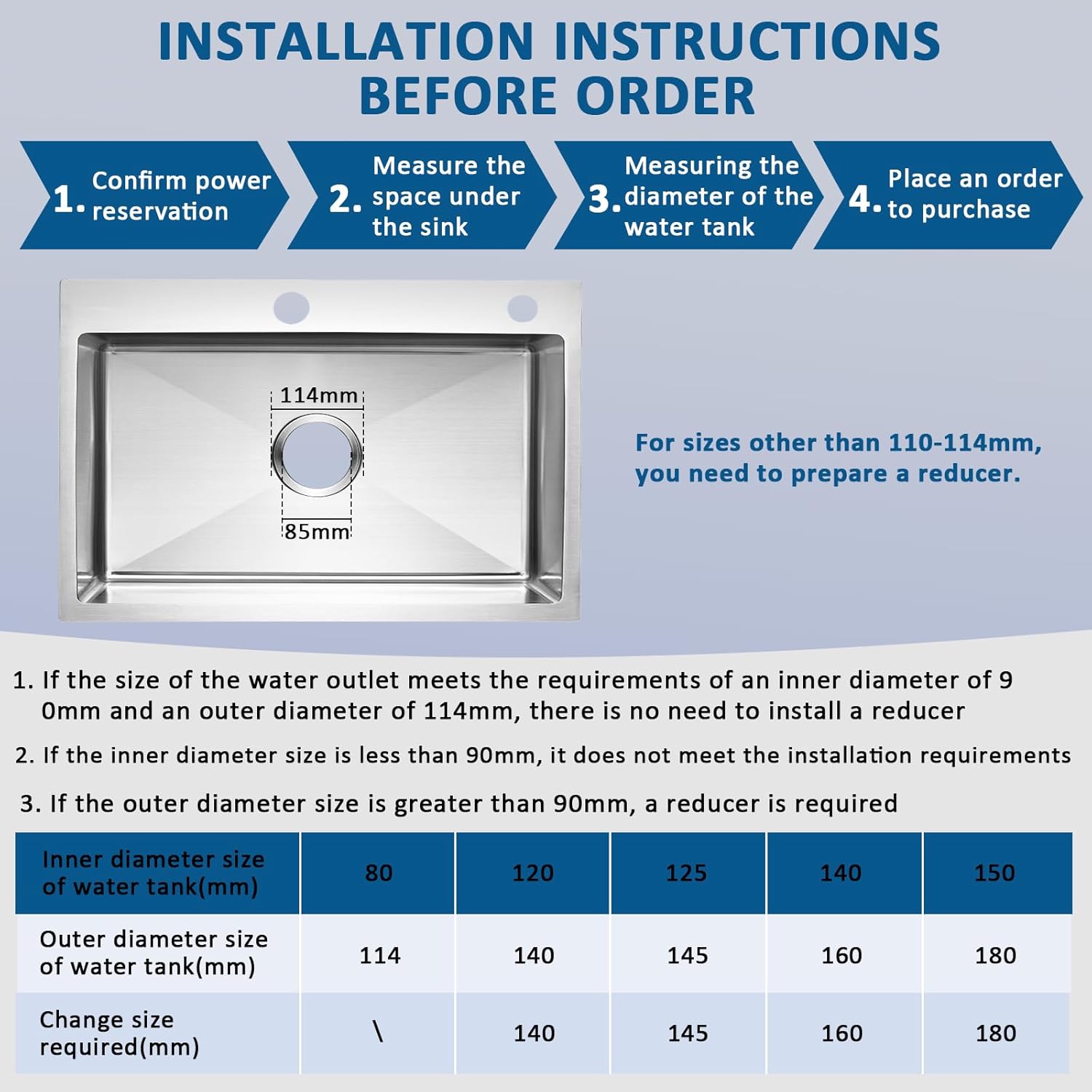 INSTALLATION INSTRUCTIONS BEFORE ORDER

1. Confirm power reservation

2. Measure the space under the sink

3. Measuring the diameter of the water tank

4. Place an order to purchase

114mm

85mm

For sizes other than 110-114mm, you need to prepare a reducer.

1. If the size of the water outlet meets the requirements of an inner diameter of 9 0mm and an outer diameter of 114mm, there is no need to install a reducer

2. If the inner diameter size is less than 90mm, it does not meet the installation requirements

3. If the outer diameter size is greater than 90mm, a reducer is required

| Inner diameter size of water tank(mm) | 80 | 120 | 125 | 140 | 150 |
|---|---|---|---|---|---|
| Outer diameter size of water tank(mm) | 114 | 140 | 145 | 160 | 180 |
| Change size required(mm) | \ | 140 | 145 | 160 | 180 |