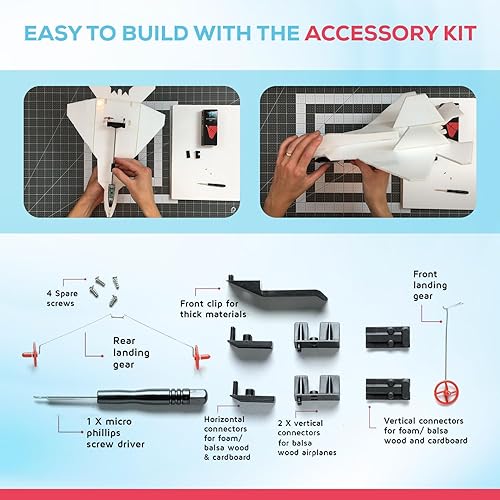 EASY TO BUILD WITH THE ACCESSORY KIT

4 Spare screws

Front clip for thick materials

Front landing gear

Rear landing gear

1 X micro phillips screw driver

Horizontal connectors for foam/ balsa wood & cardboard

2 X vertical connectors for balsa wood airplanes

Vertical connectors for foam/ balsa wood and cardboard