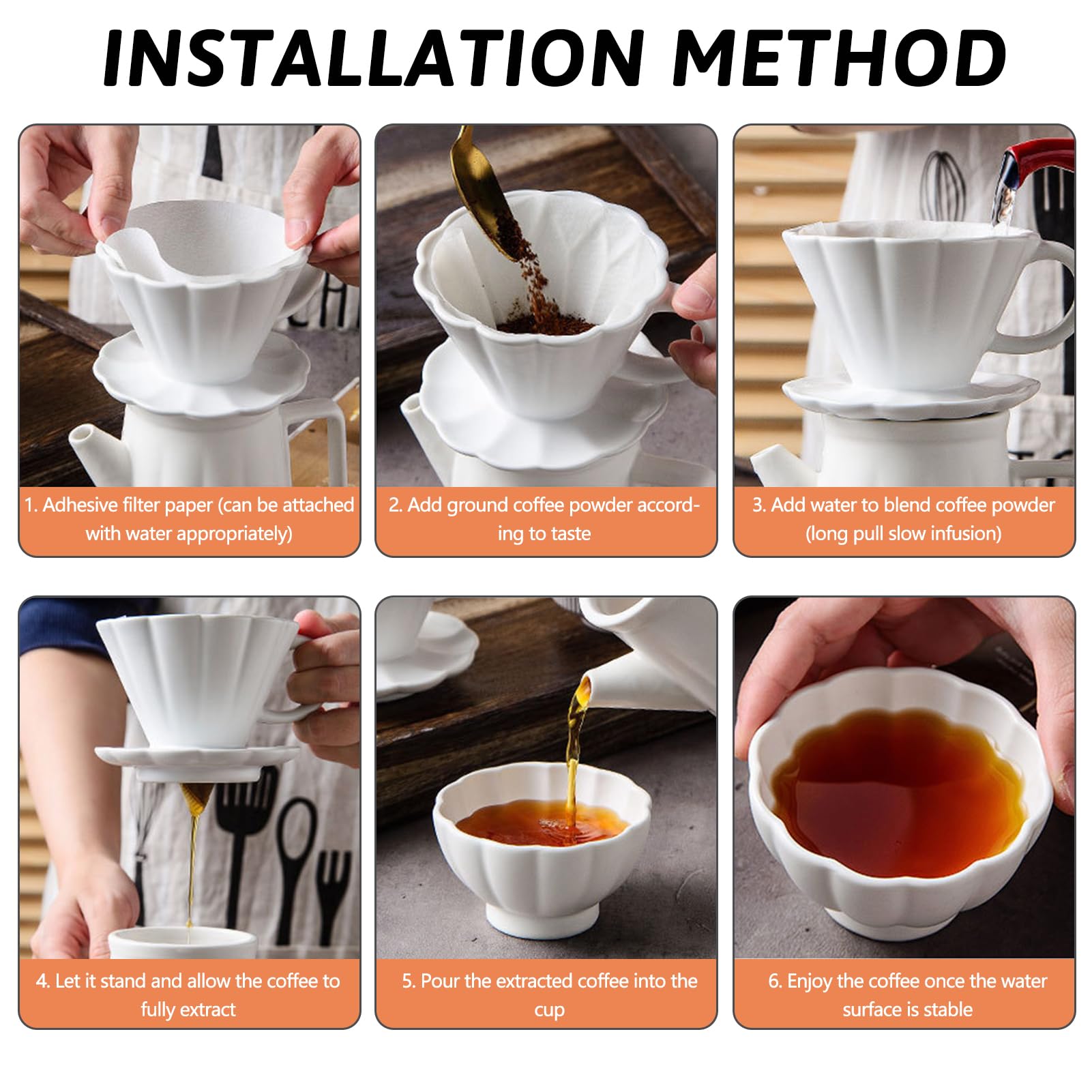 INSTALLATION METHOD

1. Adhesive filter paper (can be attached with water appropriately)

2. Add ground coffee powder according to taste

3. Add water to blend coffee powder (long pull slow infusion)

4. Let it stand and allow the coffee to fully extract

5. Pour the extracted coffee into the cup

6. Enjoy the coffee once the water surface is stable