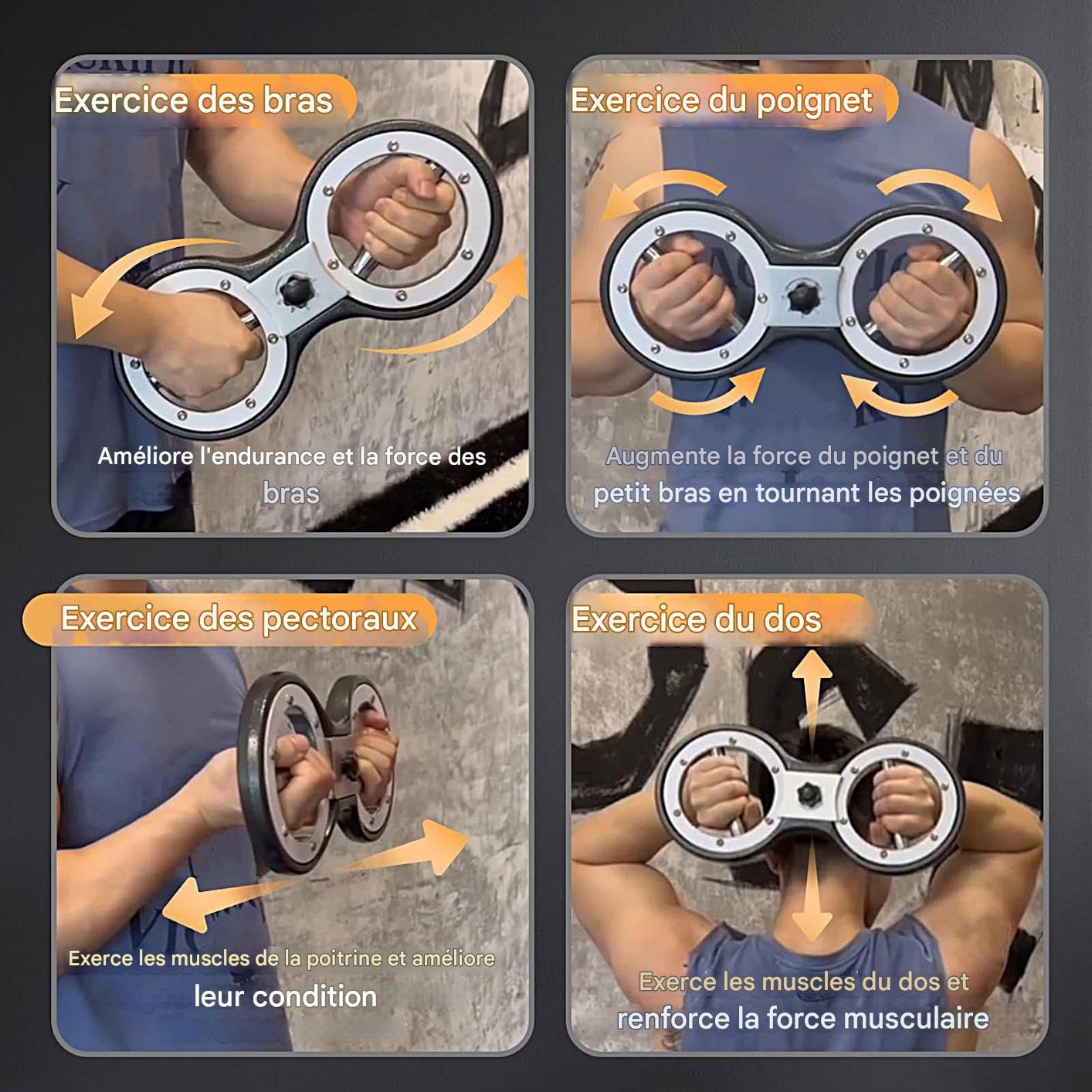 Exercice des bras

Améliore l'endurance et la force des bras

Exercice du poignet

Augmente la force du poignet et du petit bras en tournant les poignées

Exercice des pectoraux

Exerce les muscles de la poitrine et améliore leur condition

Exercice du dos

Exerce les muscles du dos et renforce la force musculaire