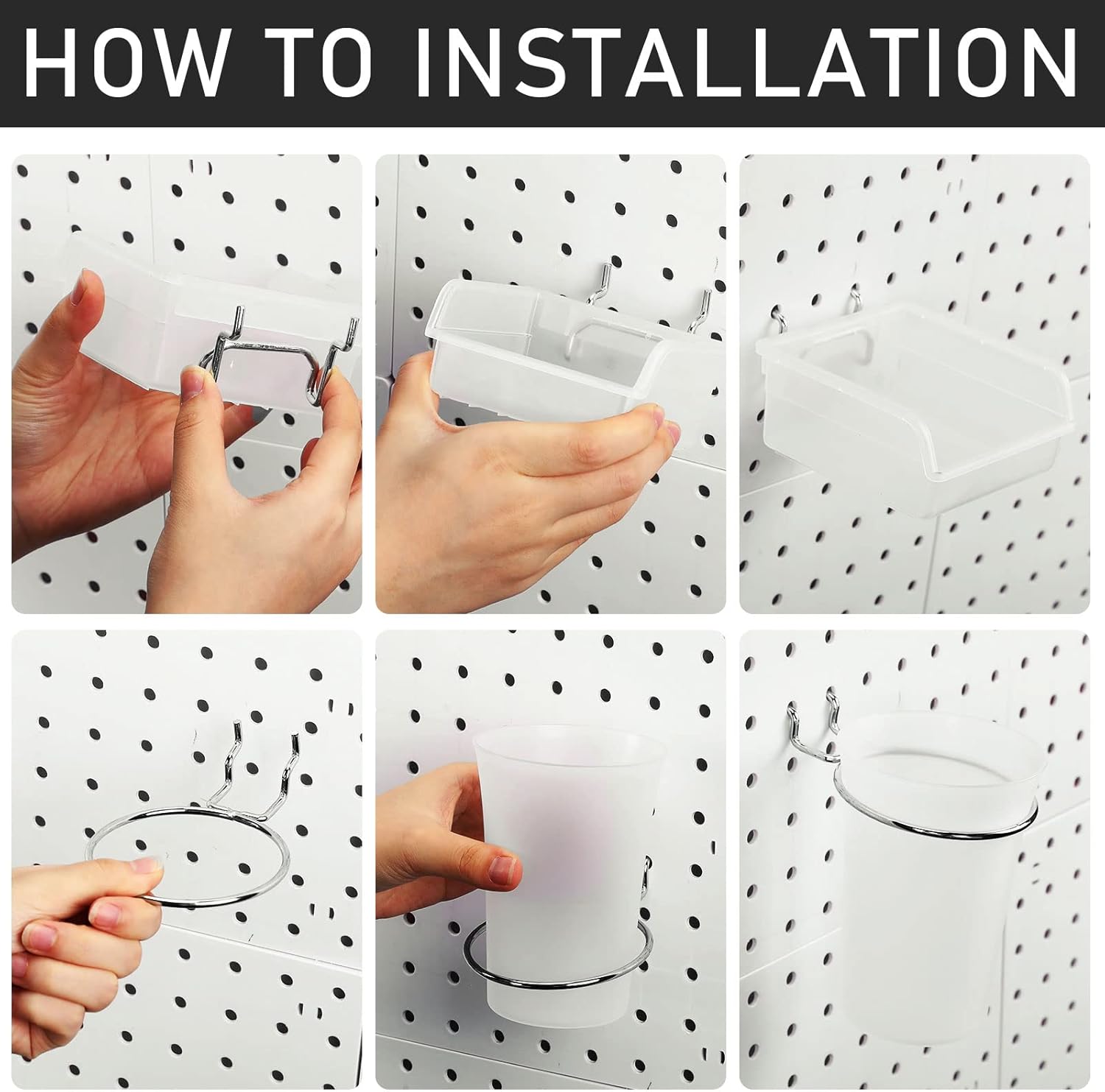 HOW TO INSTALLATION